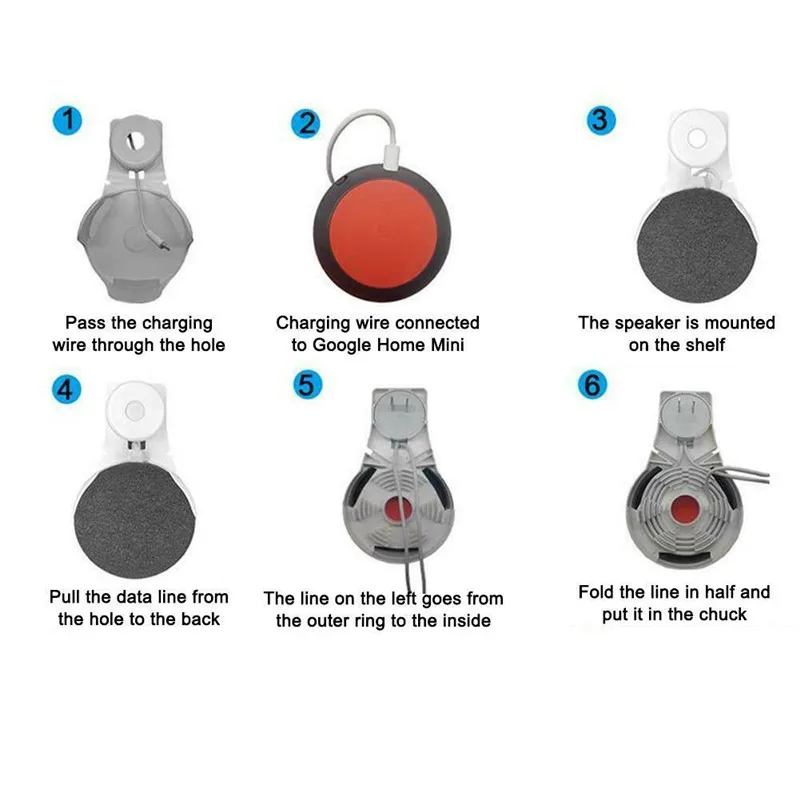 1

Pass the charging wire through the hole

2

Charging wire connected to Google Home Mini

3

The speaker is mounted on the shelf

4

Pull the data line from the hole to the back

5

The line on the left goes from the outer ring to the inside

6

Fold the line in half and put it in the chuck