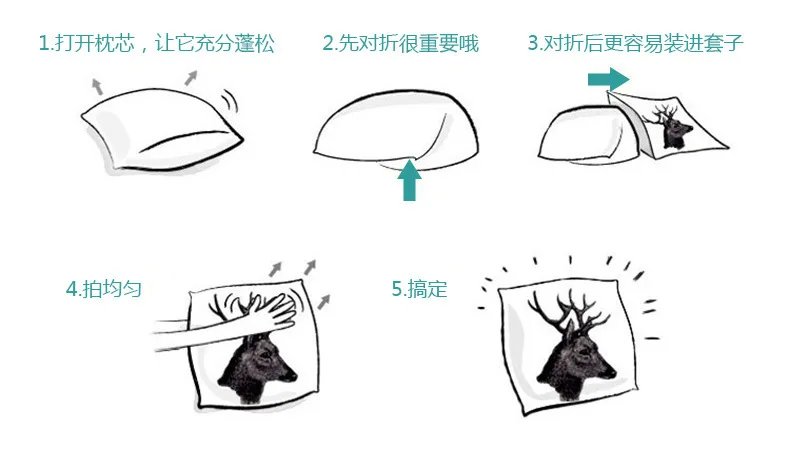 1.打开枕芯，让它充分蓬松

2.先对折很重要哦

3.对折后更容易装进套子

4.拍均匀

5.搞定