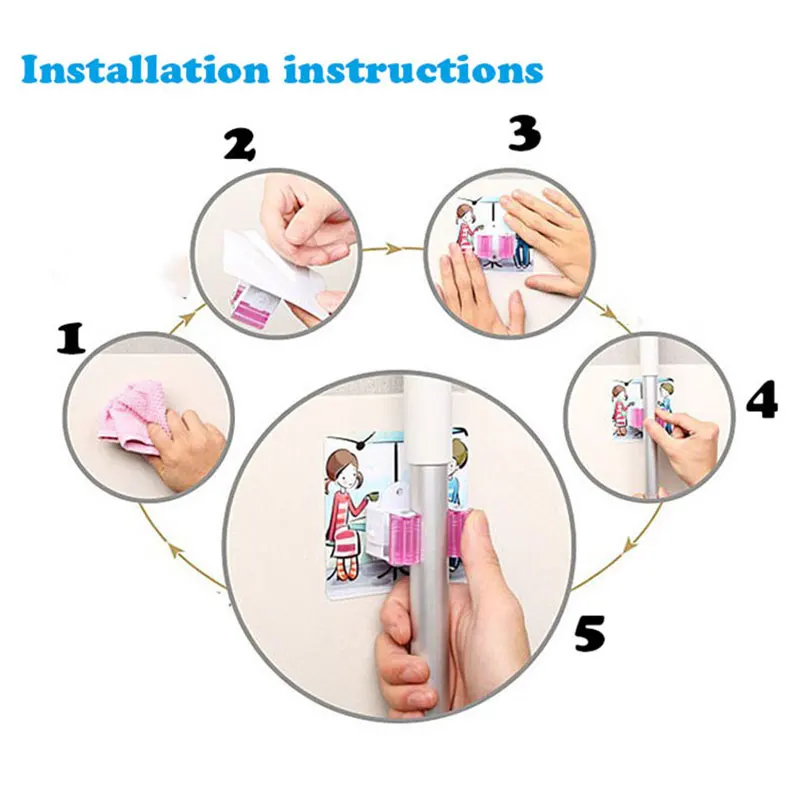 Installation instructions

2

3

1

4

5