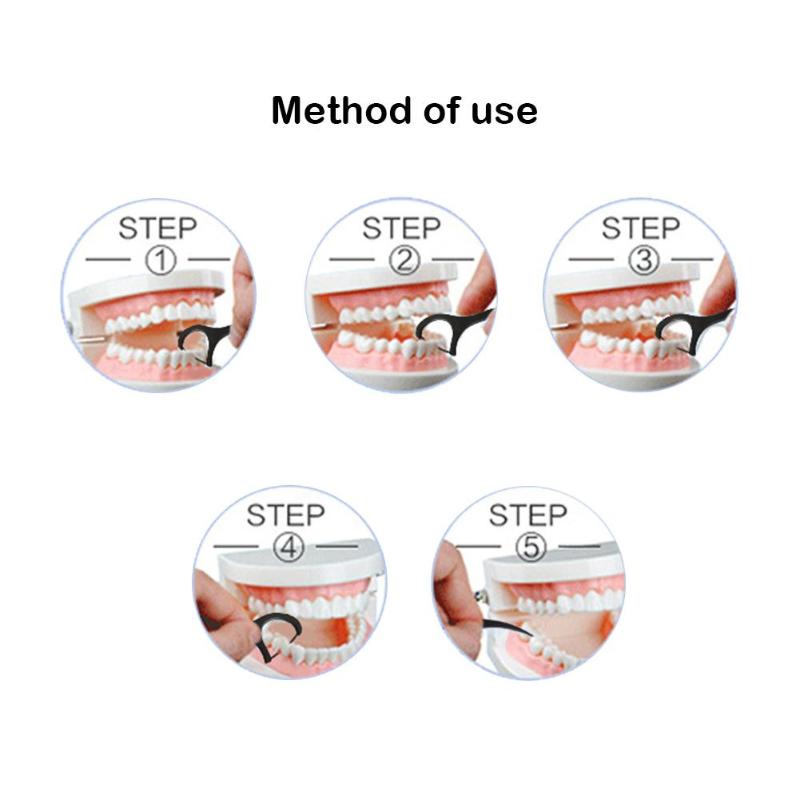 Method of use

STEP
①

STEP
②

STEP
③

STEP
④

STEP
⑤