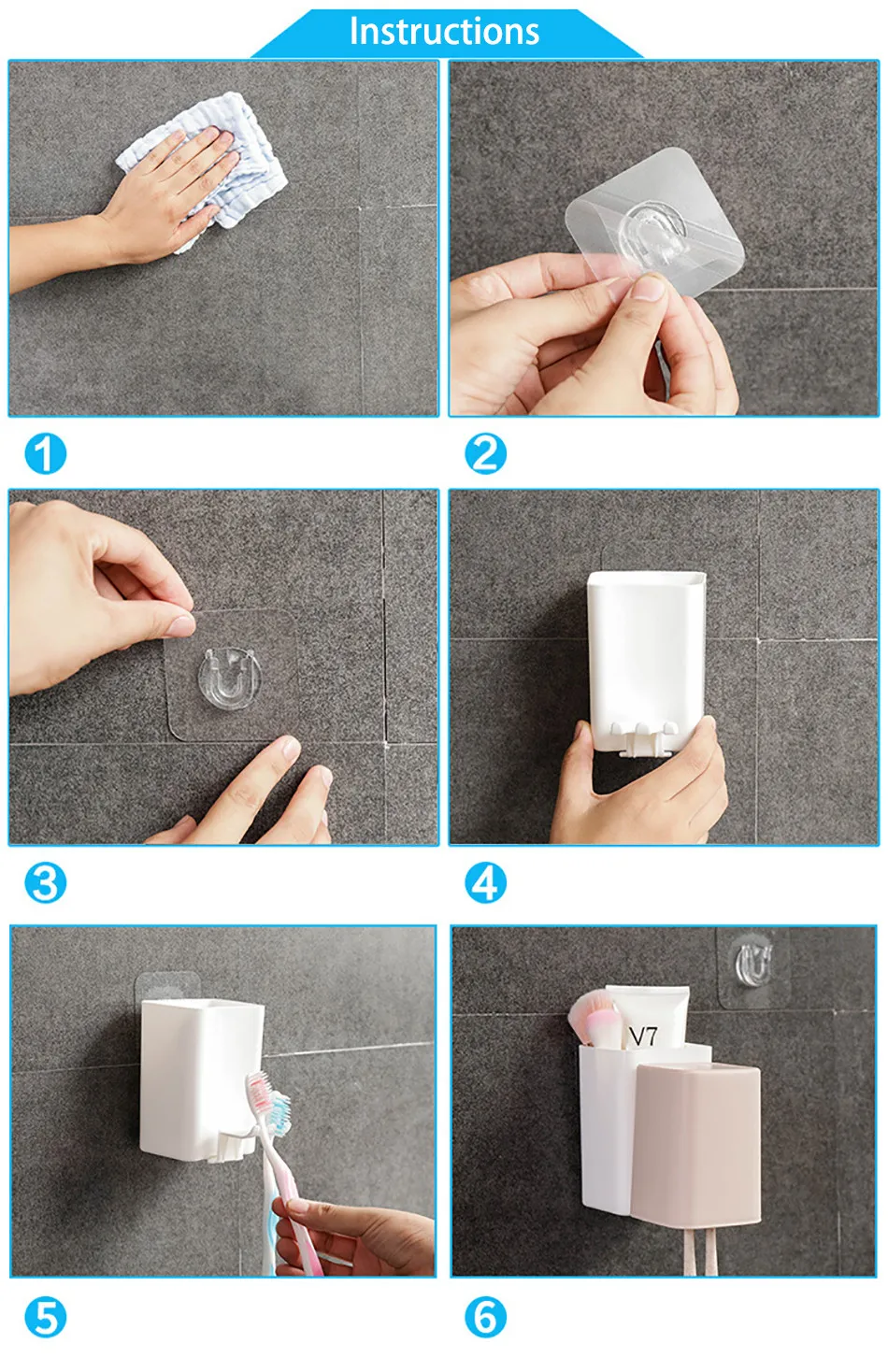 Instructions

1

2

3

4

5

V7

6