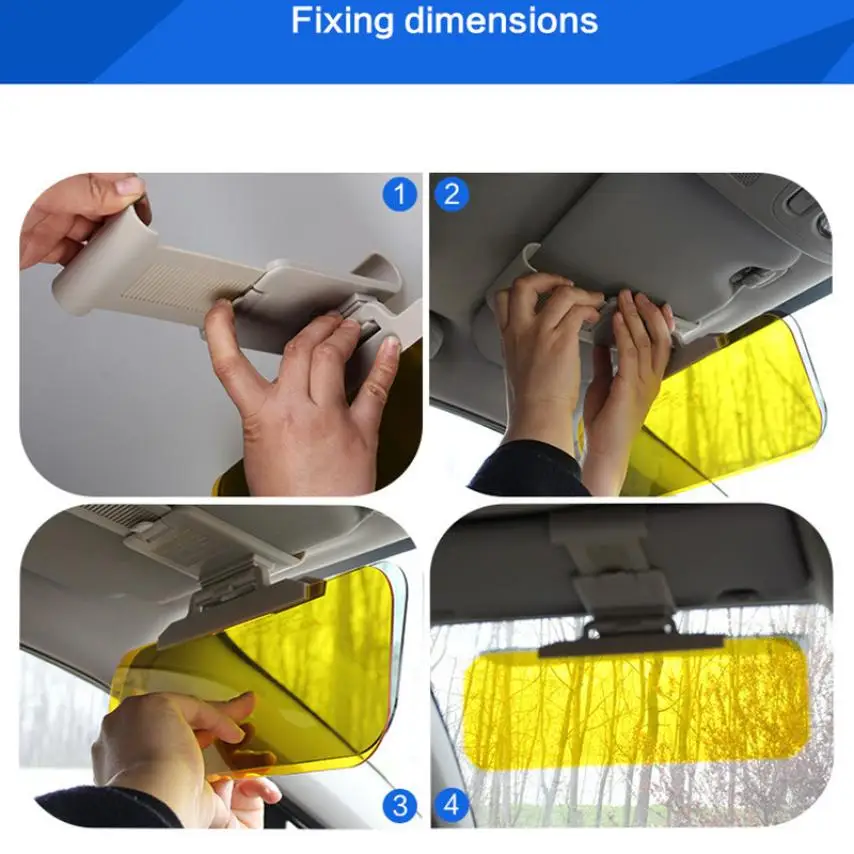 Fixing dimensions

1

2

3

4