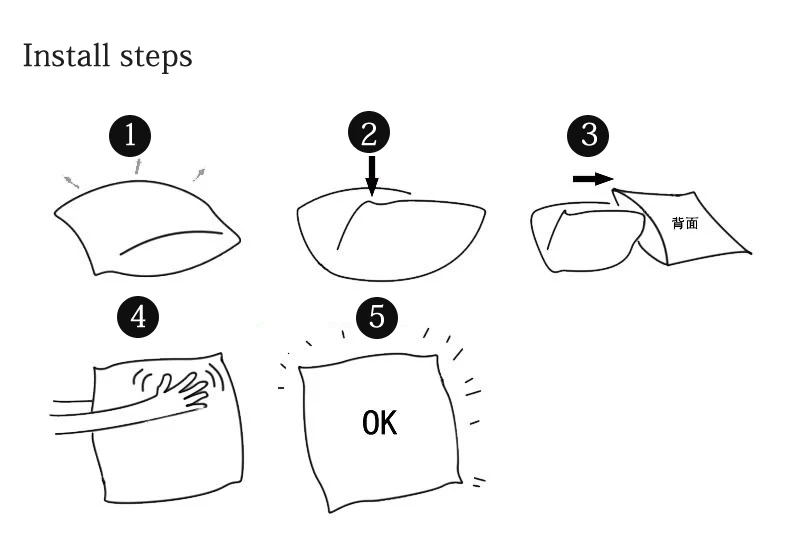 Install steps

1

2

3

背面

4

5

OK