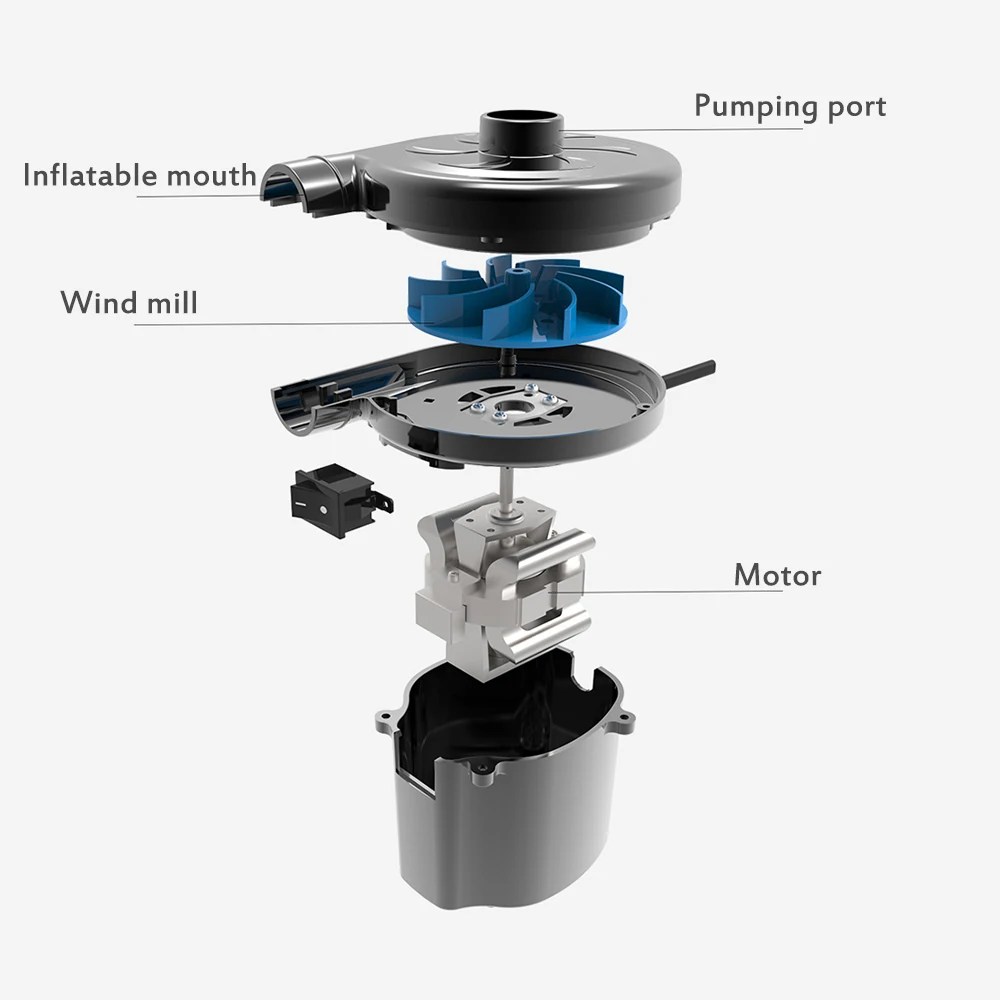 Pumping port

Inflatable mouth

Wind mill

Motor