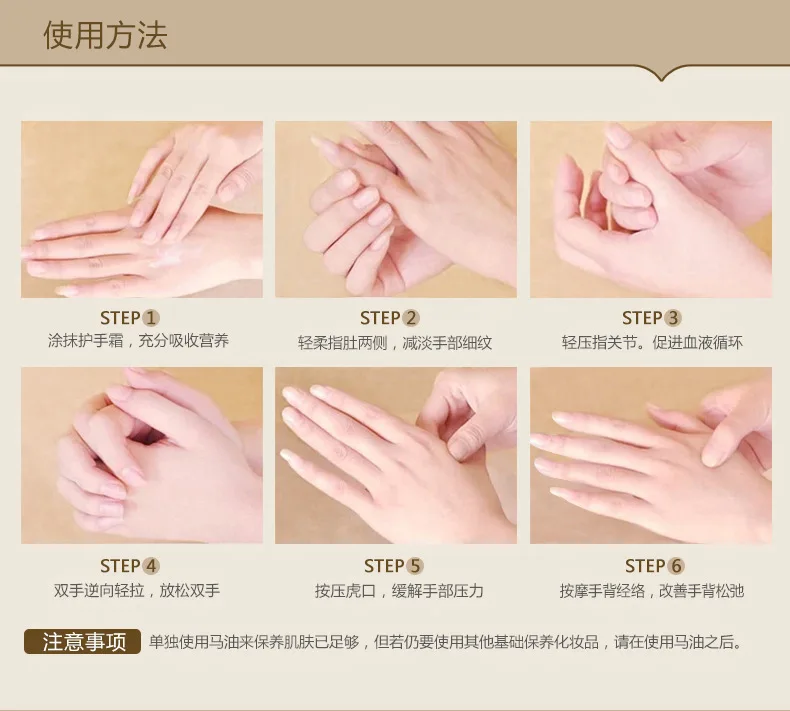 使用方法

STEP 1
涂抹护手霜，充分吸收营养

STEP 2
轻柔指肚两侧，减淡手部细纹

STEP 3
轻压指关节。促进血液循环

STEP 4
双手逆向轻拉，放松双手

STEP 5
按压虎口，缓解手部压力

STEP 6
按摩手背经络，改善手背松弛

注意事项 单独使用马油来保养肌肤已足够，但若仍要使用其他基础保养化妆品，请在使用马油之后。