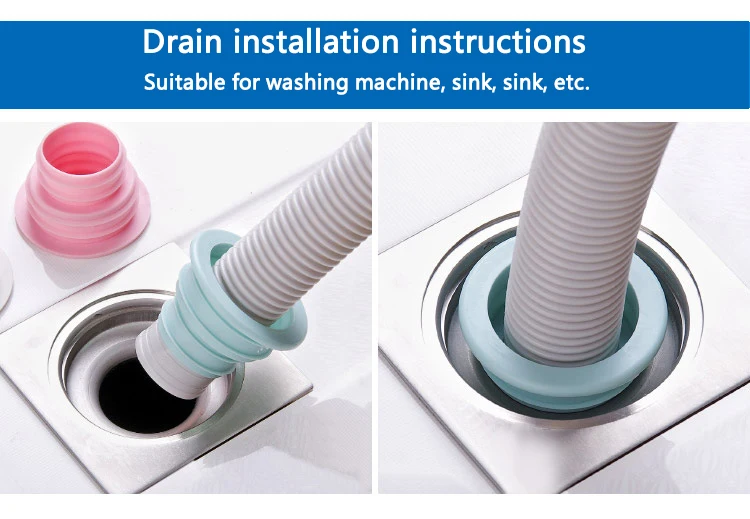 Drain installation instructions
Suitable for washing machine, sink, sink, etc.