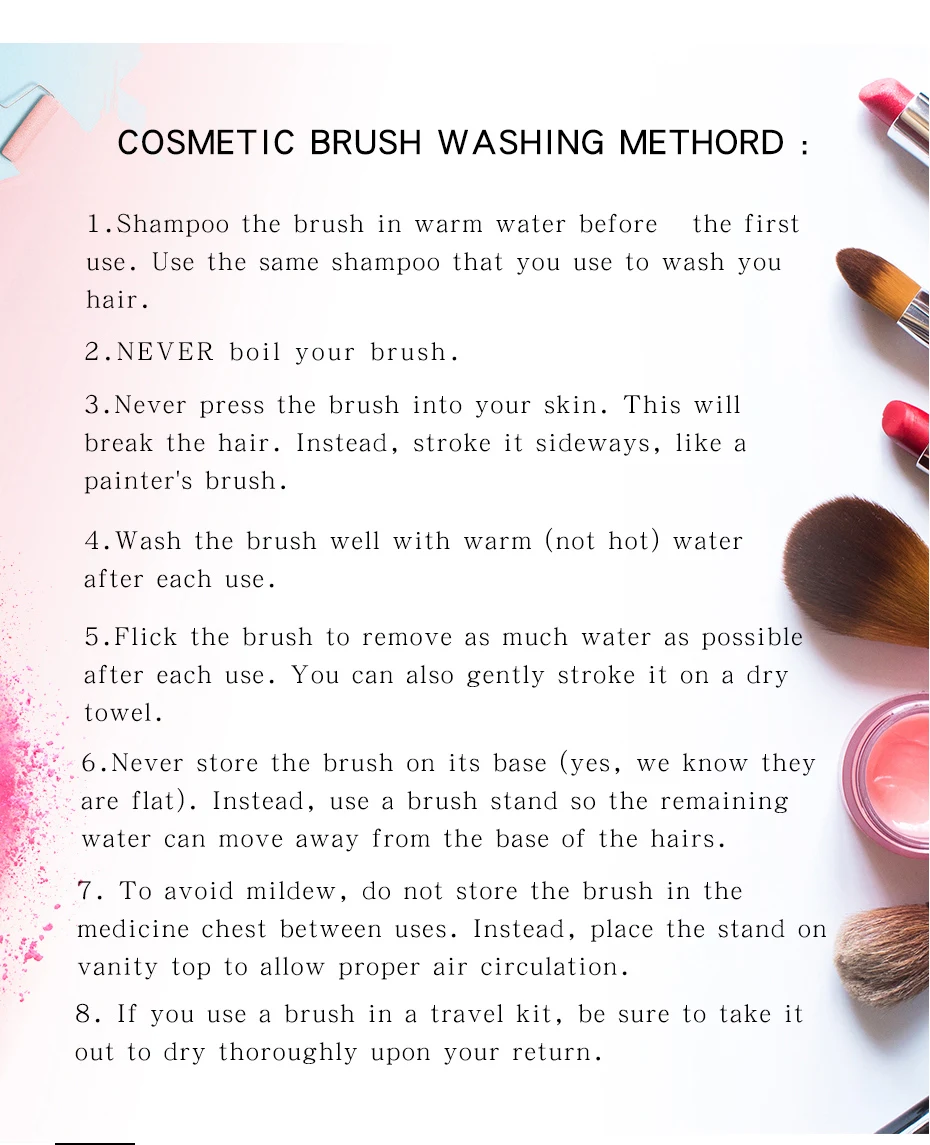 COSMETIC BRUSH WASHING METHORD :

1.Shampoo the brush in warm water before the first use. Use the same shampoo that you use to wash you hair.

2.NEVER boil your brush.

3.Never press the brush into your skin. This will break the hair. Instead, stroke it sideways, like a painter's brush.

4.Wash the brush well with warm (not hot) water after each use.

5.Flick the brush to remove as much water as possible after each use. You can also gently stroke it on a dry towel.

6.Never store the brush on its base (yes, we know they are flat). Instead, use a brush stand so the remaining water can move away from the base of the hairs.

7. To avoid mildew, do not store the brush in the medicine chest between uses. Instead, place the stand on vanity top to allow proper air circulation.

8. If you use a brush in a travel kit, be sure to take it out to dry thoroughly upon your return.