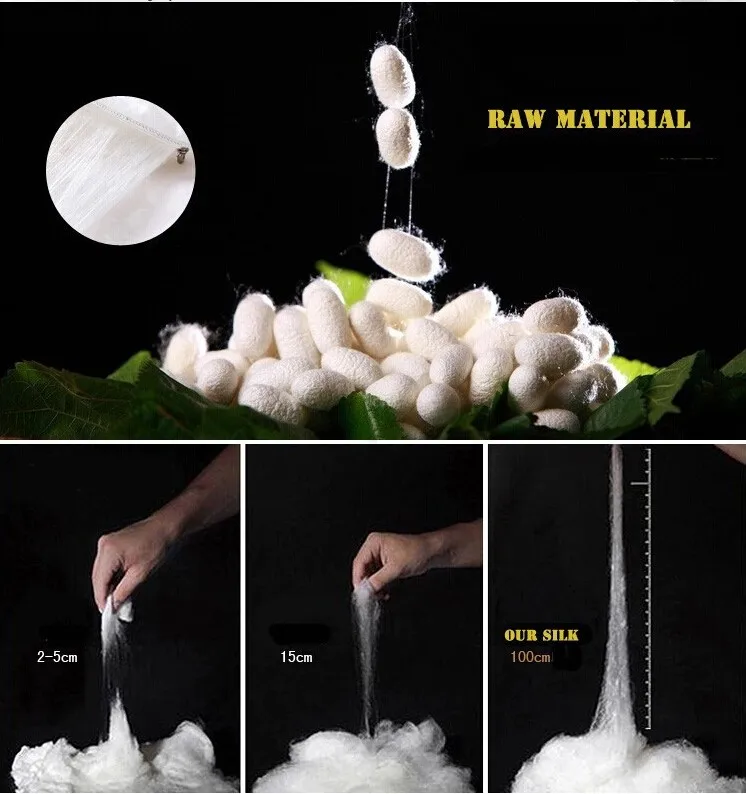 RAW MATERIAL

2-5cm

15cm

OUR SILK
100cm