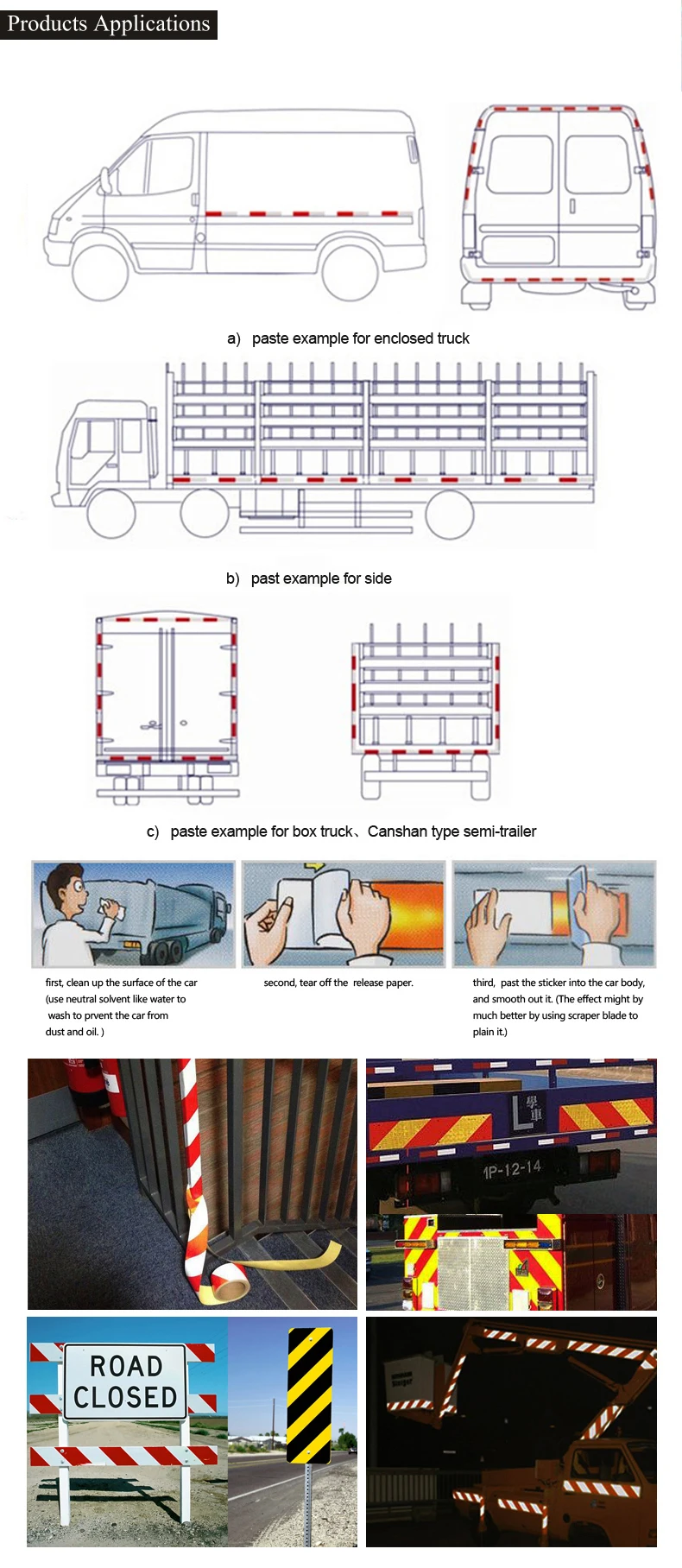 Products Applications

a) paste example for enclosed truck

b) past example for side

c) paste example for box truck、Canshan type semi-trailer

first, clean up the surface of the car (use neutral solvent like water to wash to prvent the car from dust and oil. )

second, tear off the release paper.

third, past the sticker into the car body, and smooth out it. (The effect might by much better by using scraper blade to plain it.)

學車

1P-12-14

ROAD CLOSED