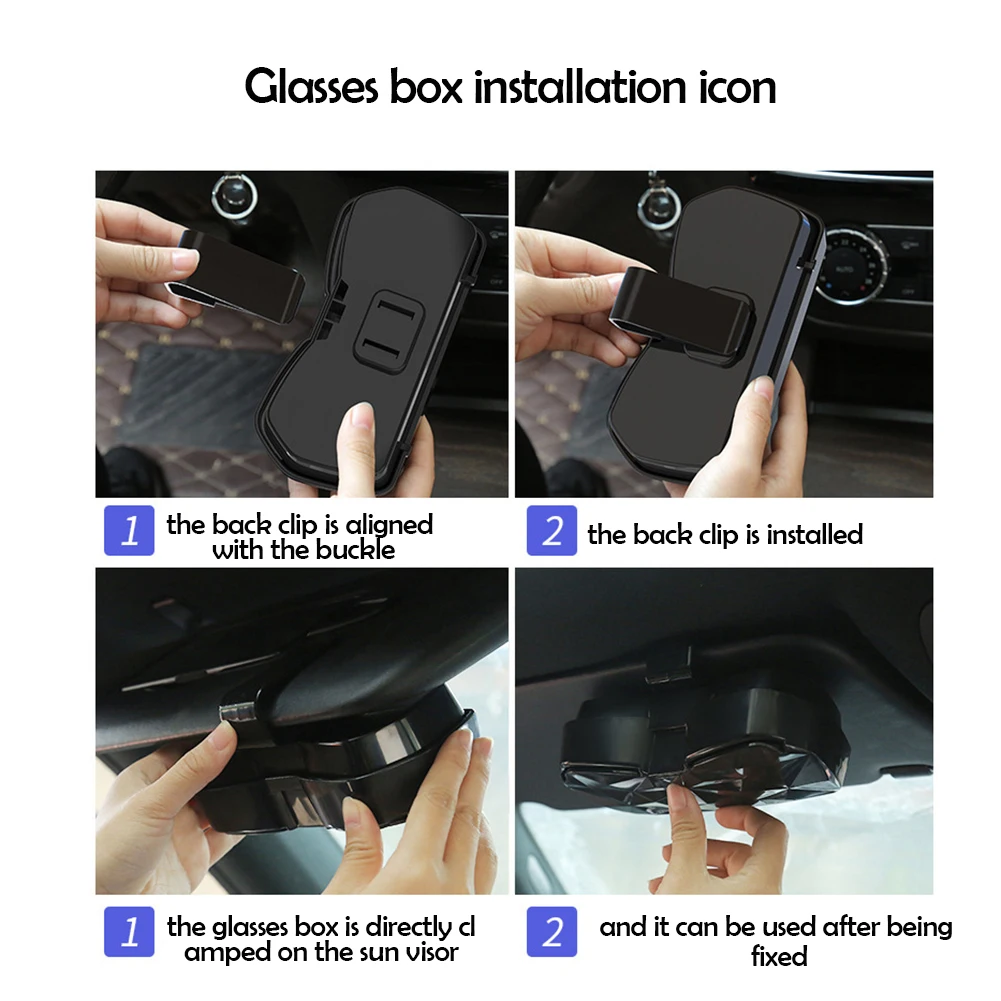 Glasses box installation icon

1 the back clip is aligned with the buckle

2 the back clip is installed

1 the glasses box is directly cl amped on the sun visor

2 and it can be used after being fixed