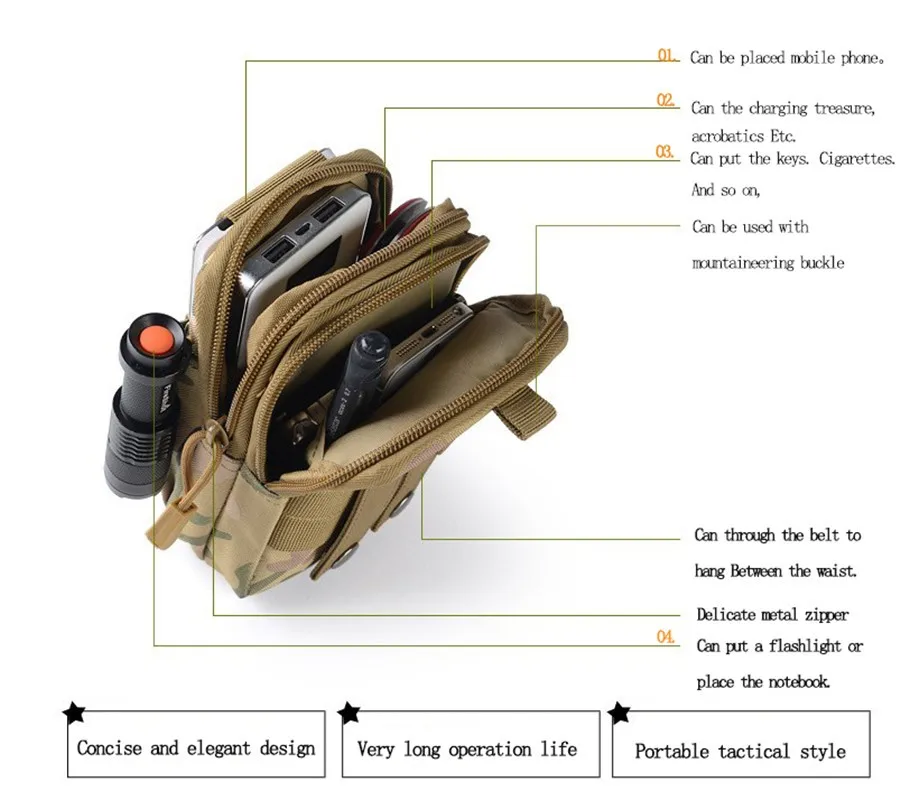 01. Can be placed mobile phone。

02. Can the charging treasure, acrobatics Etc.

03. Can put the keys. Cigarettes. And so on,

Can be used with mountaineering buckle

Can through the belt to hang Between the waist.

Delicate metal zipper

04. Can put a flashlight or place the notebook.

Concise and elegant design

Very long operation life

Portable tactical style