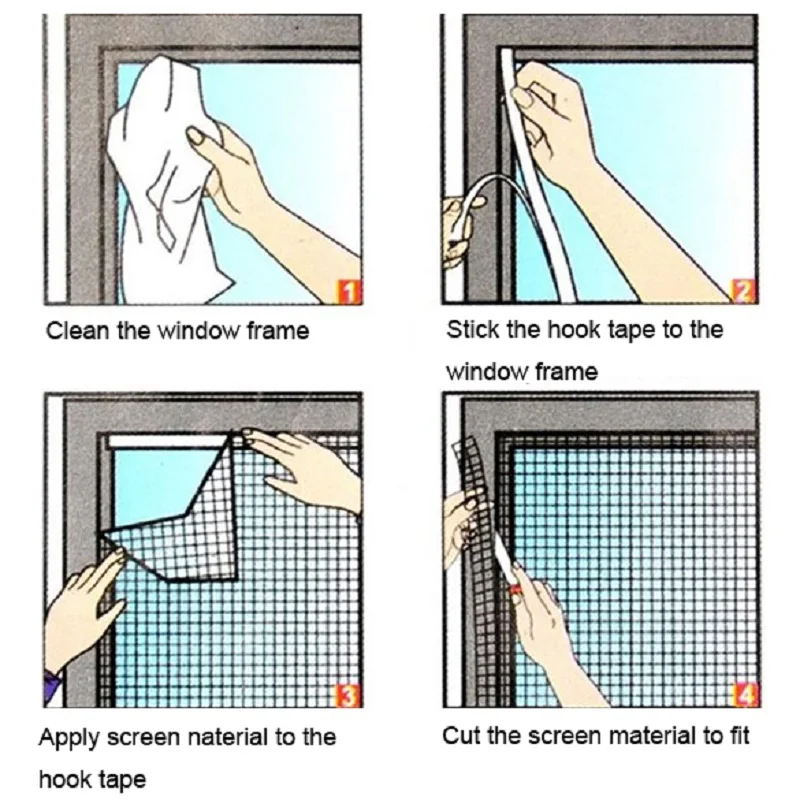 1

Clean the window frame

2

Stick the hook tape to the window frame

3

Apply screen naterial to the hook tape

4

Cut the screen material to fit