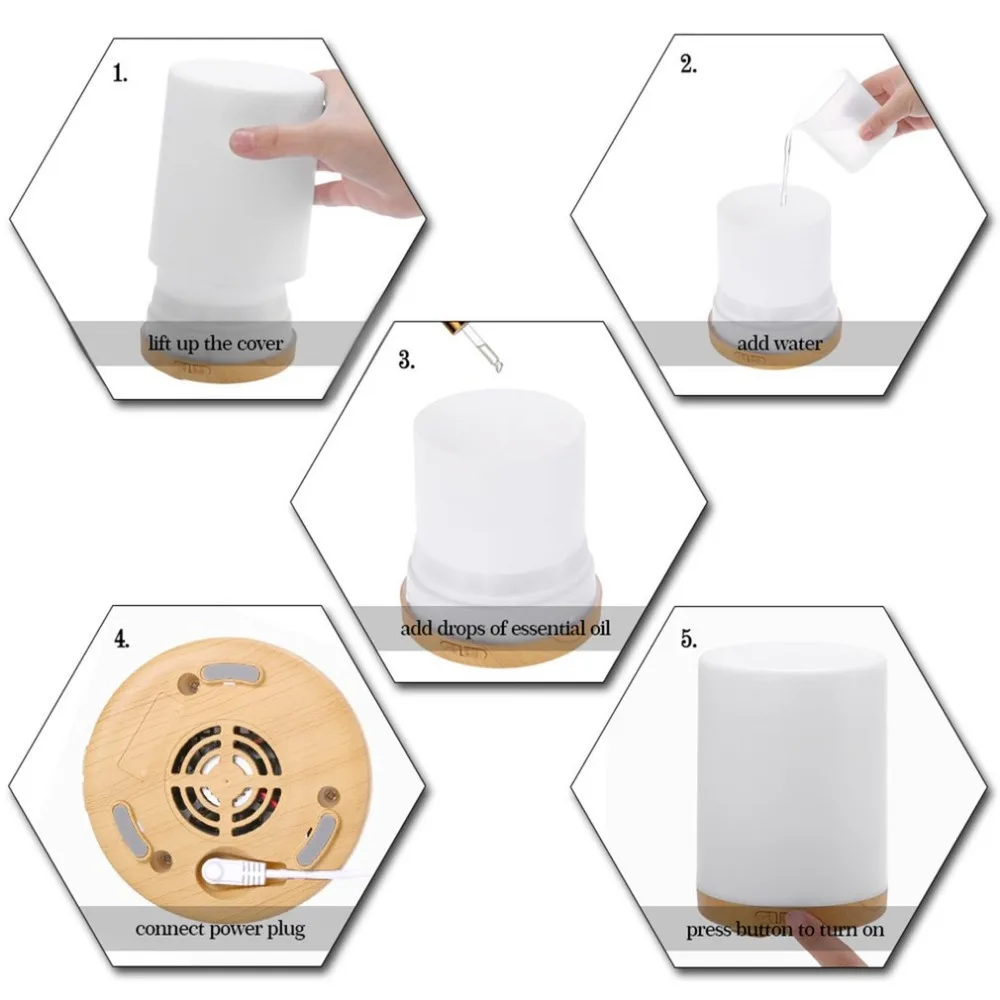 1.

lift up the cover

2.

add water

3.

add drops of essential oil

4.

connect power plug

5.

press button to turn on