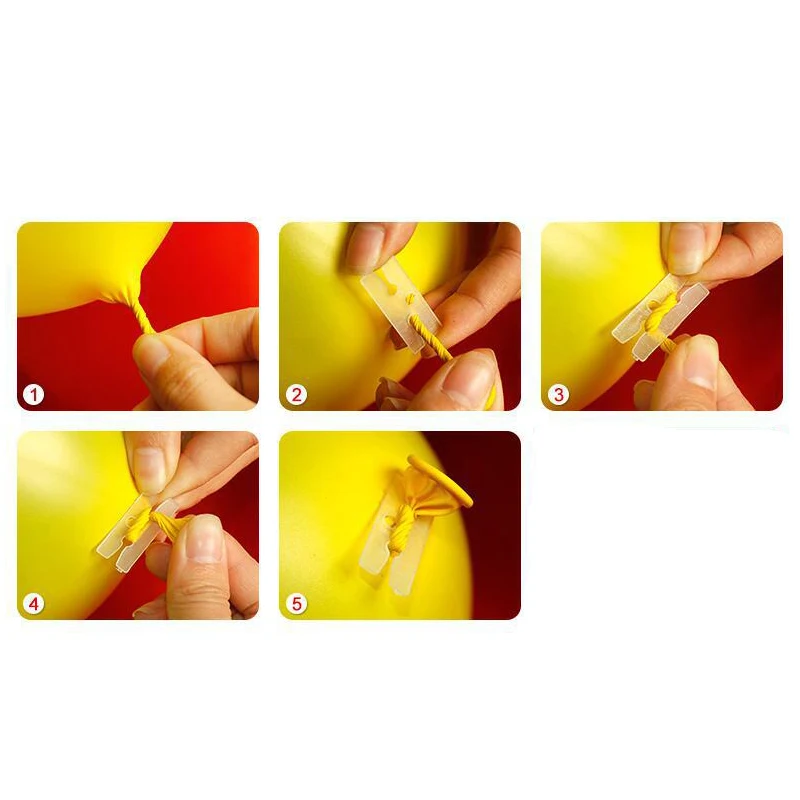 1

2

3

4

5