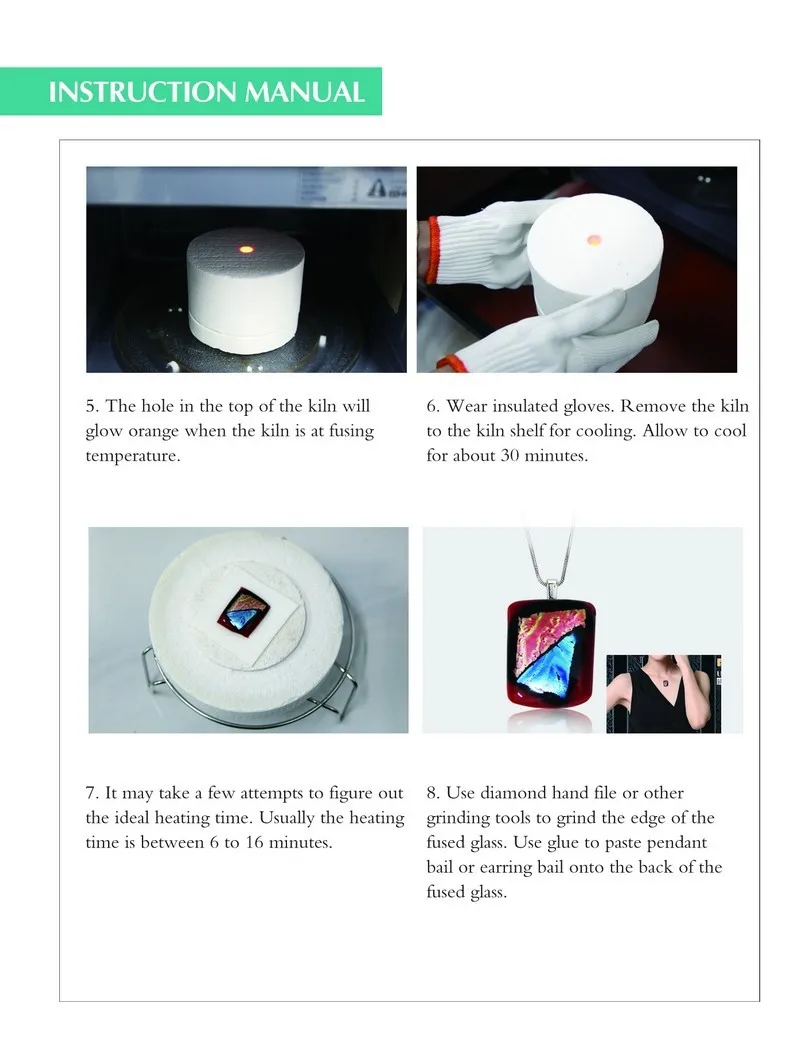 INSTRUCTION MANUAL

5. The hole in the top of the kiln will glow orange when the kiln is at fusing temperature.

6. Wear insulated gloves. Remove the kiln to the kiln shelf for cooling. Allow to cool for about 30 minutes.

7. It may take a few attempts to figure out the ideal heating time. Usually the heating time is between 6 to 16 minutes.

8. Use diamond hand file or other grinding tools to grind the edge of the fused glass. Use glue to paste pendant bail or earring bail onto the back of the fused glass.