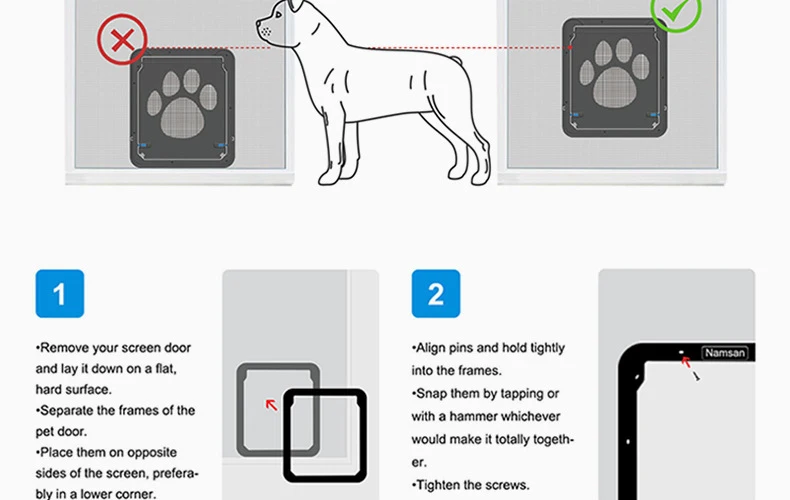 1

•Remove your screen door and lay it down on a flat, hard surface.
•Separate the frames of the pet door.
•Place them on opposite sides of the screen, preferably in a lower corner.

2

•Align pins and hold tightly into the frames.
•Snap them by tapping or with a hammer whichever would make it totally together.
•Tighten the screws.

Namsan