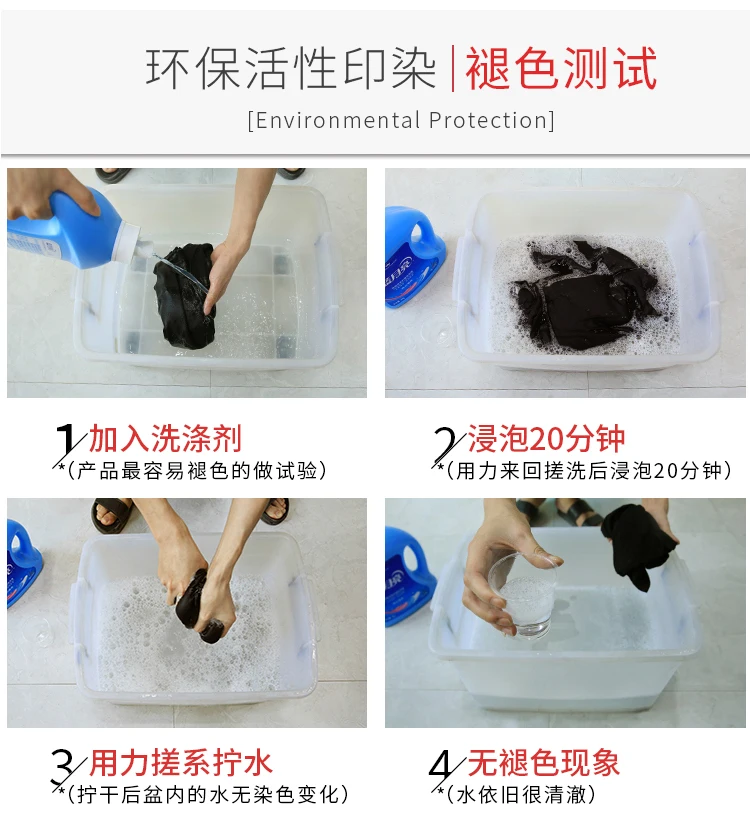 环保活性印染 | 褪色测试

[Environmental Protection]

1 加入洗涤剂
*(产品最容易褪色的做试验)

2 浸泡20分钟
*(用力来回搓洗后浸泡20分钟)

3 用力搓系拧水
*(拧干后盆内的水无染色变化)

4 无褪色现象
*(水依旧很清澈)