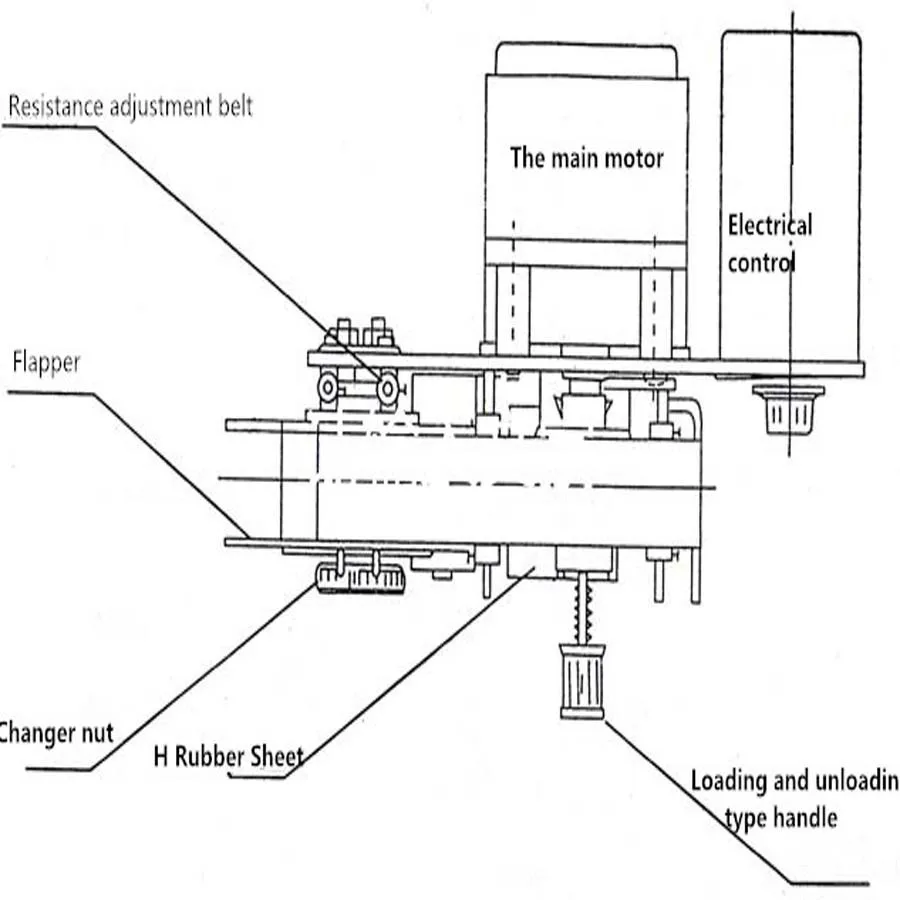 Resistance adjustment belt

The main motor

Electrical control

Flapper

Changer nut

H Rubber Sheet

Loading and unloadin type handle