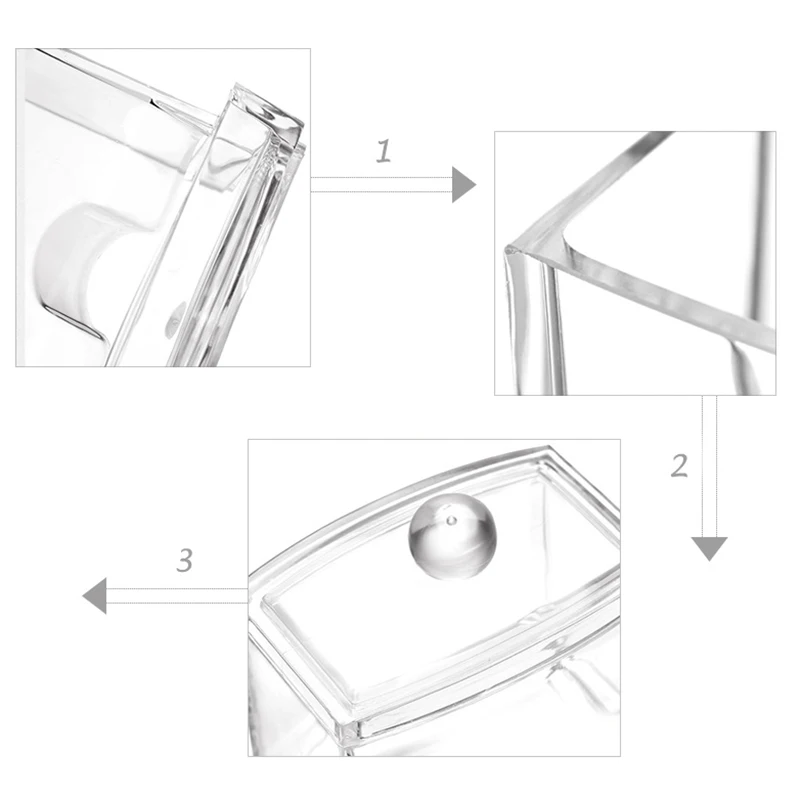 1

2

3