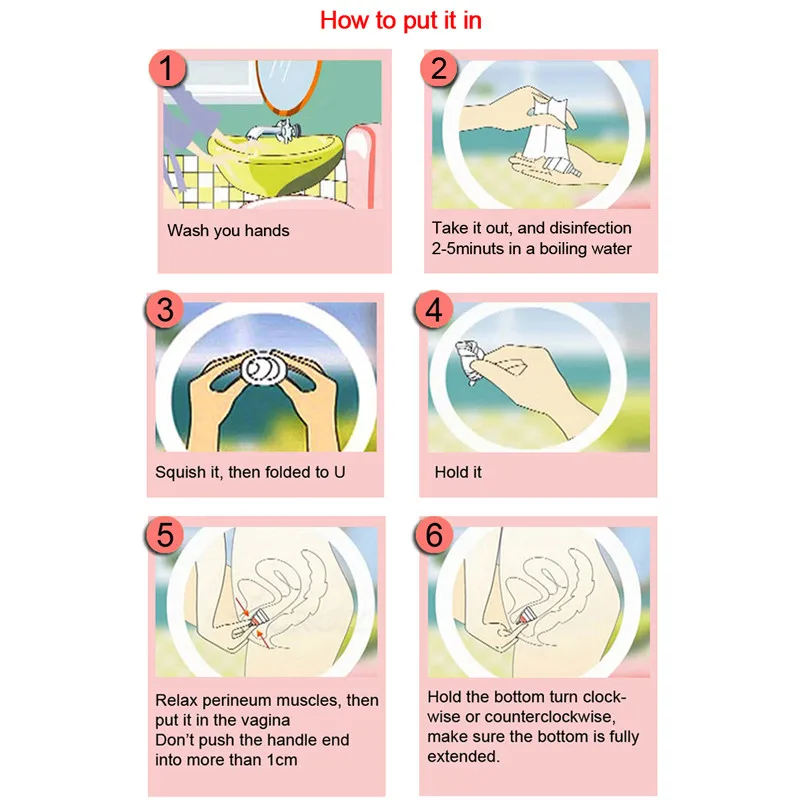 How to put it in

1

Wash you hands

2

Take it out, and disinfection 2-5minuts in a boiling water

3

Squish it, then folded to U

4

Hold it

5

Relax perineum muscles, then put it in the vagina
Don't push the handle end into more than 1cm

6

Hold the bottom turn clockwise or counterclockwise, make sure the bottom is fully extended.