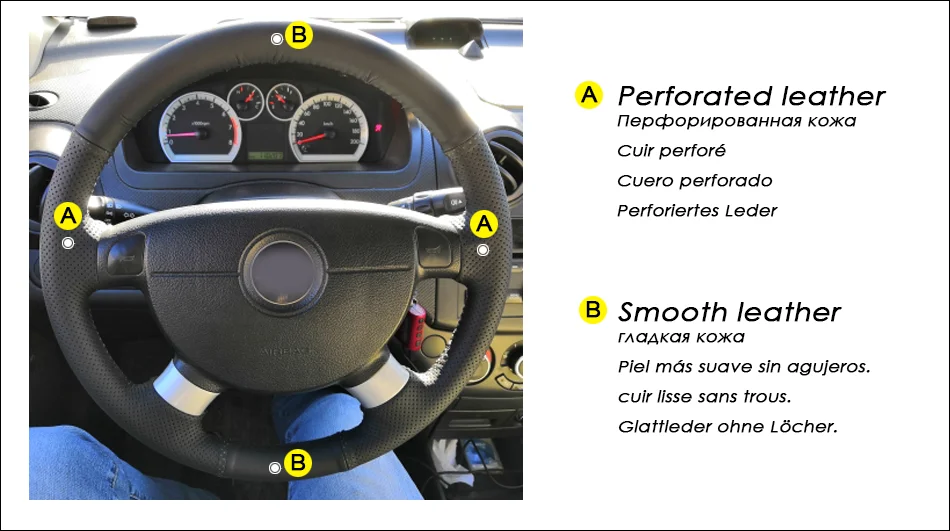 B

A

A

B

AIRBAG

A Perforated leather
Перфорированная кожа
Cuir perforé
Cuero perforado
Perforiertes Leder

B Smooth leather
гладкая кожа
Piel más suave sin agujeros.
cuir lisse sans trous.
Glattleder ohne Löcher.