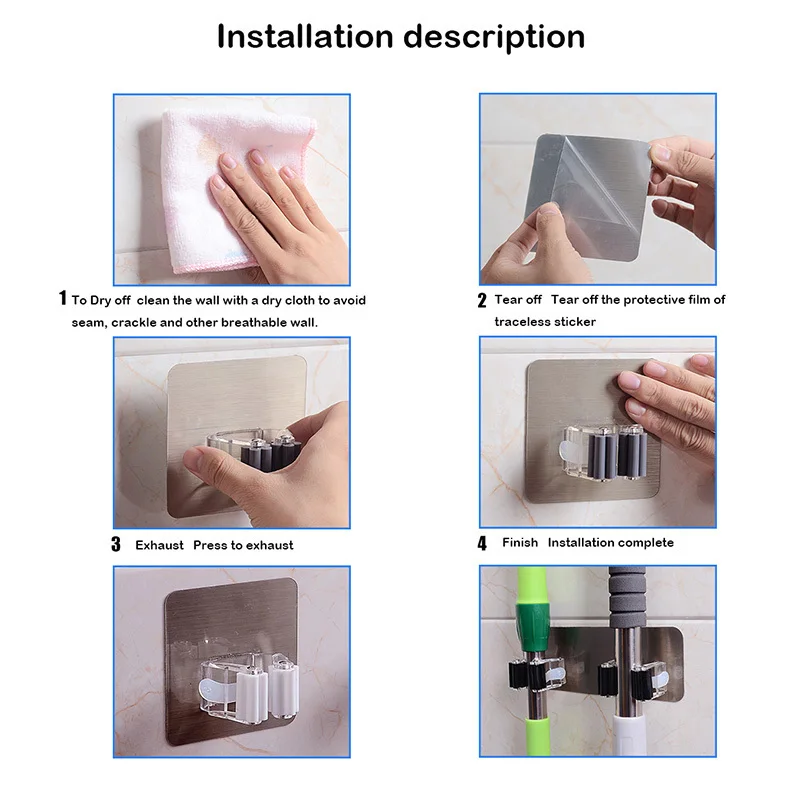 Installation description

1 To Dry off clean the wall with a dry cloth to avoid seam, crackle and other breathable wall.

2 Tear off Tear off the protective film of traceless sticker

3 Exhaust Press to exhaust

4 Finish Installation complete