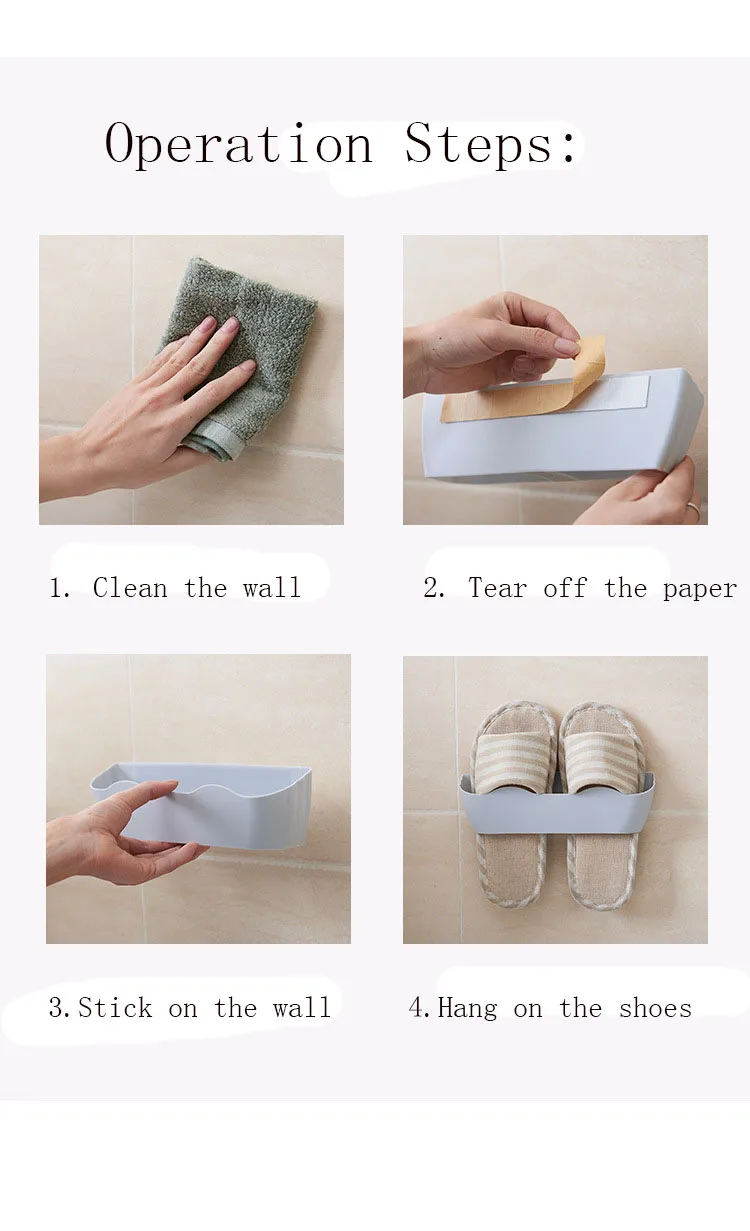 Operation Steps:

1. Clean the wall

2. Tear off the paper

3.Stick on the wall

4.Hang on the shoes