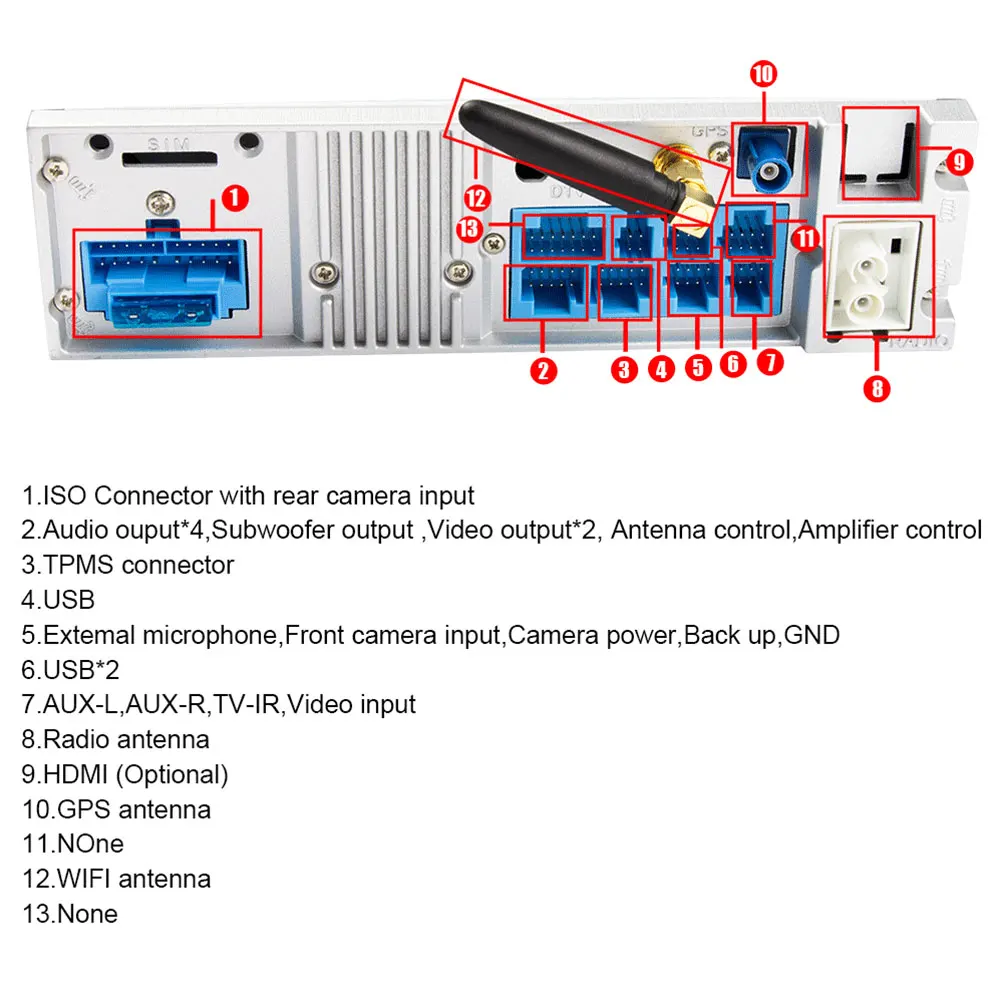 SIM
GPS
DTV
RADIO

10
9
1
12
13
11
2
3
4
5
6
7
8

1.ISO Connector with rear camera input
2.Audio ouput*4,Subwoofer output ,Video output*2, Antenna control,Amplifier control
3.TPMS connector
4.USB
5.Extemal microphone,Front camera input,Camera power,Back up,GND
6.USB*2
7.AUX-L,AUX-R,TV-IR,Video input
8.Radio antenna
9.HDMI (Optional)
10.GPS antenna
11.NOne
12.WIFI antenna
13.None