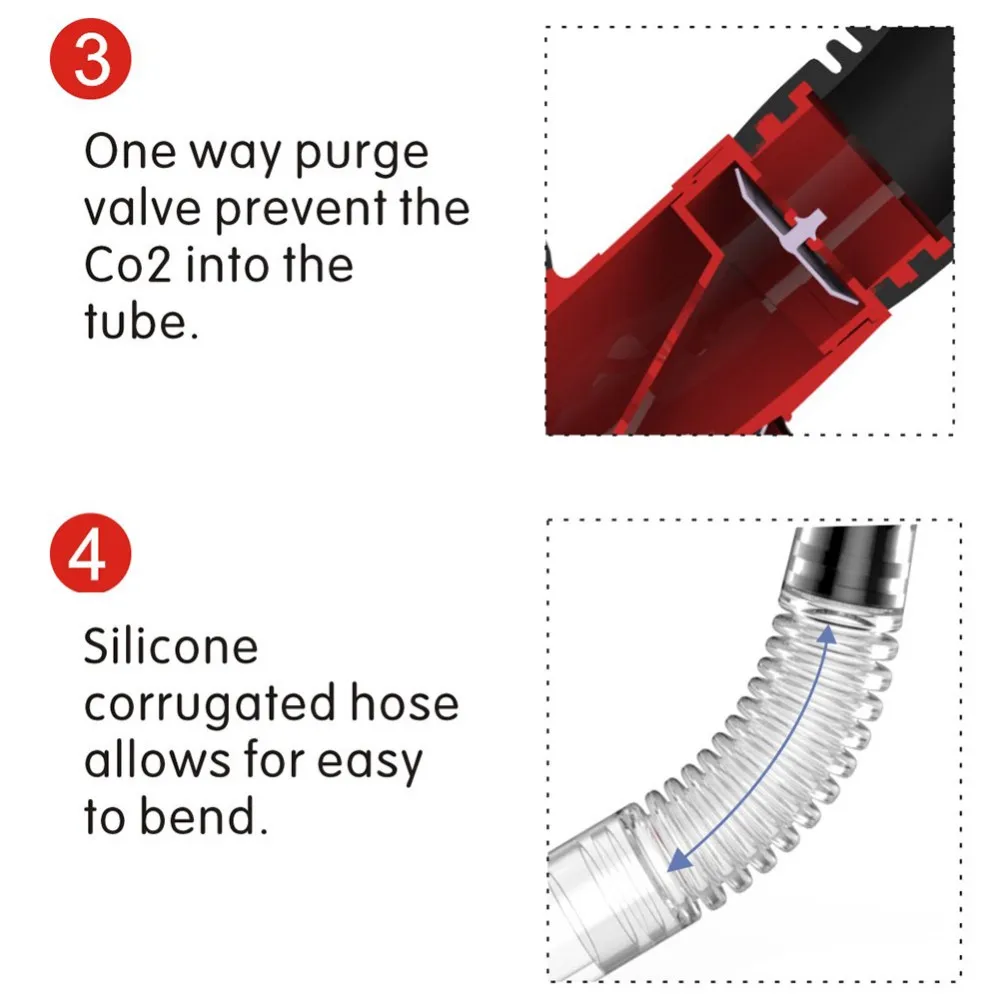 3

One way purge valve prevent the Co2 into the tube.

4

Silicone corrugated hose allows for easy to bend.