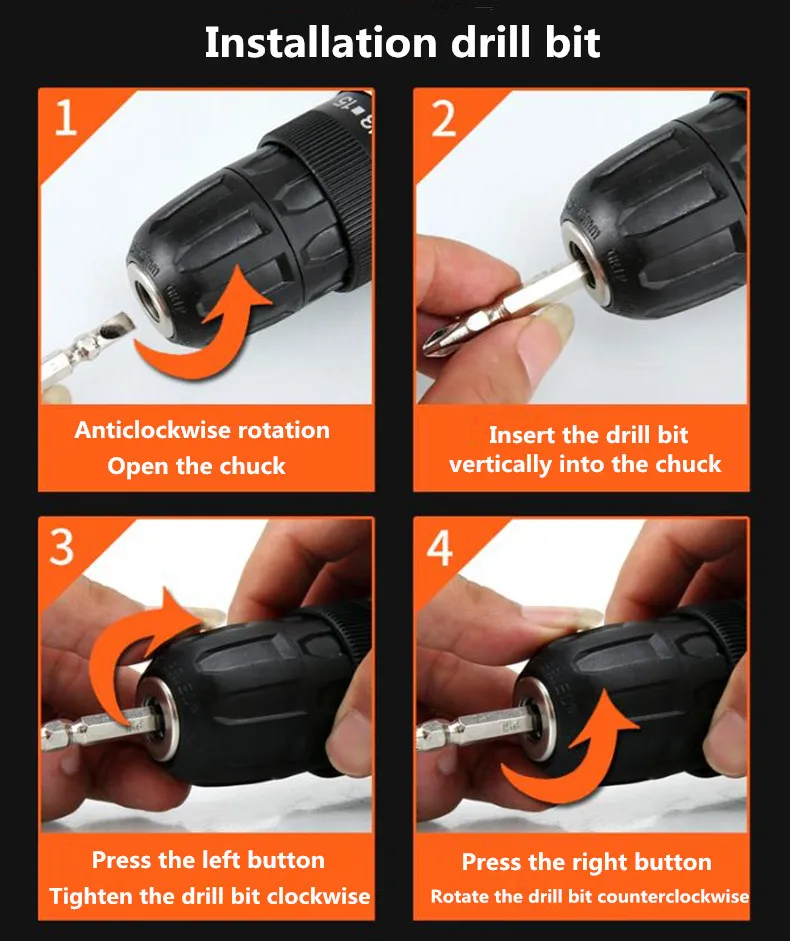 Installation drill bit

1

Anticlockwise rotation
Open the chuck

2

Insert the drill bit
vertically into the chuck

3

Press the left button
Tighten the drill bit clockwise

4

Press the right button
Rotate the drill bit counterclockwise