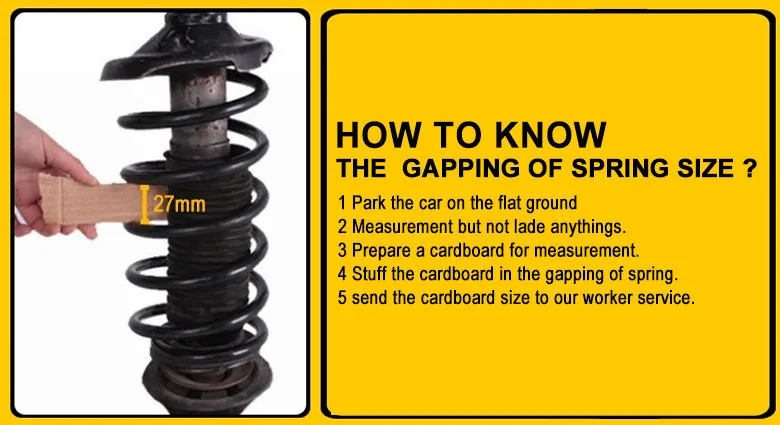 27mm

HOW TO KNOW
THE GAPPING OF SPRING SIZE ?

1 Park the car on the flat ground
2 Measurement but not lade anythings.
3 Prepare a cardboard for measurement.
4 Stuff the cardboard in the gapping of spring.
5 send the cardboard size to our worker service.