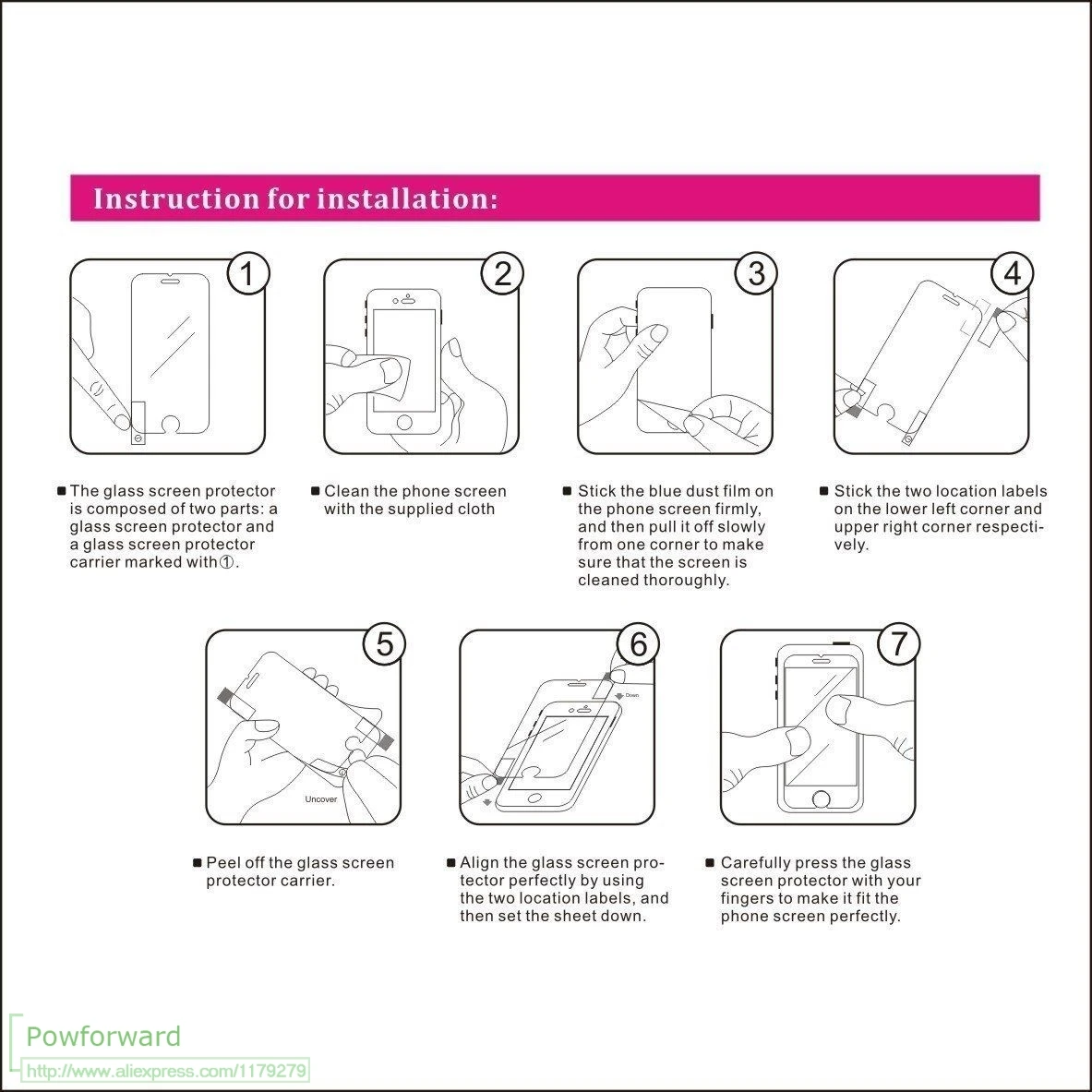 Instruction for installation:

1

■ The glass screen protector is composed of two parts: a glass screen protector and a glass screen protector carrier marked with①.

2

■ Clean the phone screen with the supplied cloth

3

■ Stick the blue dust film on the phone screen firmly, and then pull it off slowly from one corner to make sure that the screen is cleaned thoroughly.

4

■ Stick the two location labels on the lower left corner and upper right corner respectively.

5

Uncover

■ Peel off the glass screen protector carrier.

6

Down

■ Align the glass screen protector perfectly by using the two location labels, and then set the sheet down.

7

■ Carefully press the glass screen protector with your fingers to make it fit the phone screen perfectly.

Powforward
http://www.aliexpress.com/1179279