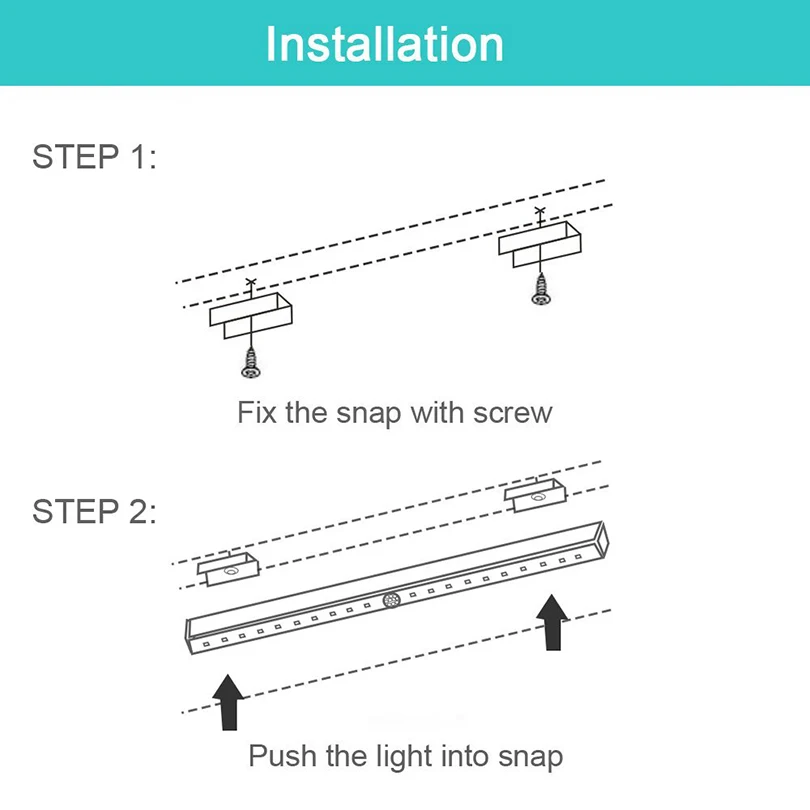 Installation

STEP 1:

Fix the snap with screw

STEP 2:

Push the light into snap