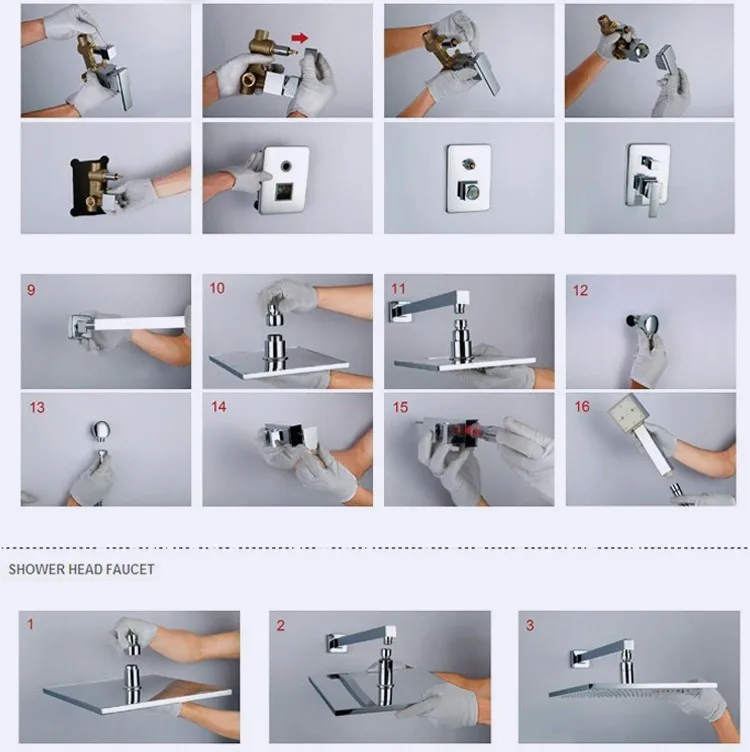 9

10

11

12

13

14

15

16

SHOWER HEAD FAUCET

1

2

3