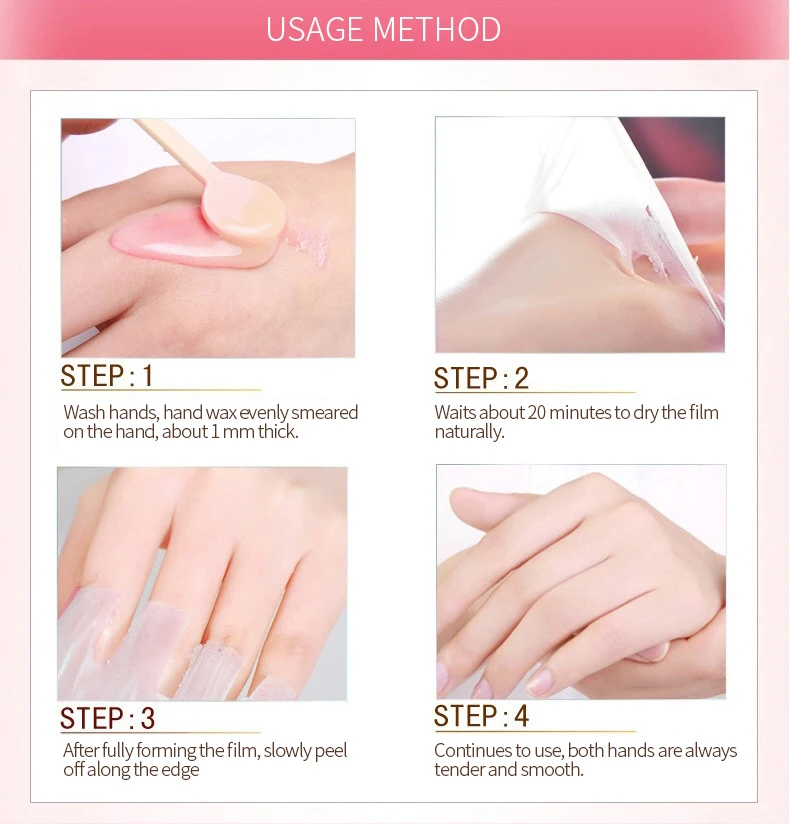 USAGE METHOD

STEP : 1
Wash hands, hand wax evenly smeared on the hand, about 1 mm thick.

STEP : 2
Waits about 20 minutes to dry the film naturally.

STEP : 3
After fully forming the film, slowly peel off along the edge

STEP : 4
Continues to use, both hands are always tender and smooth.