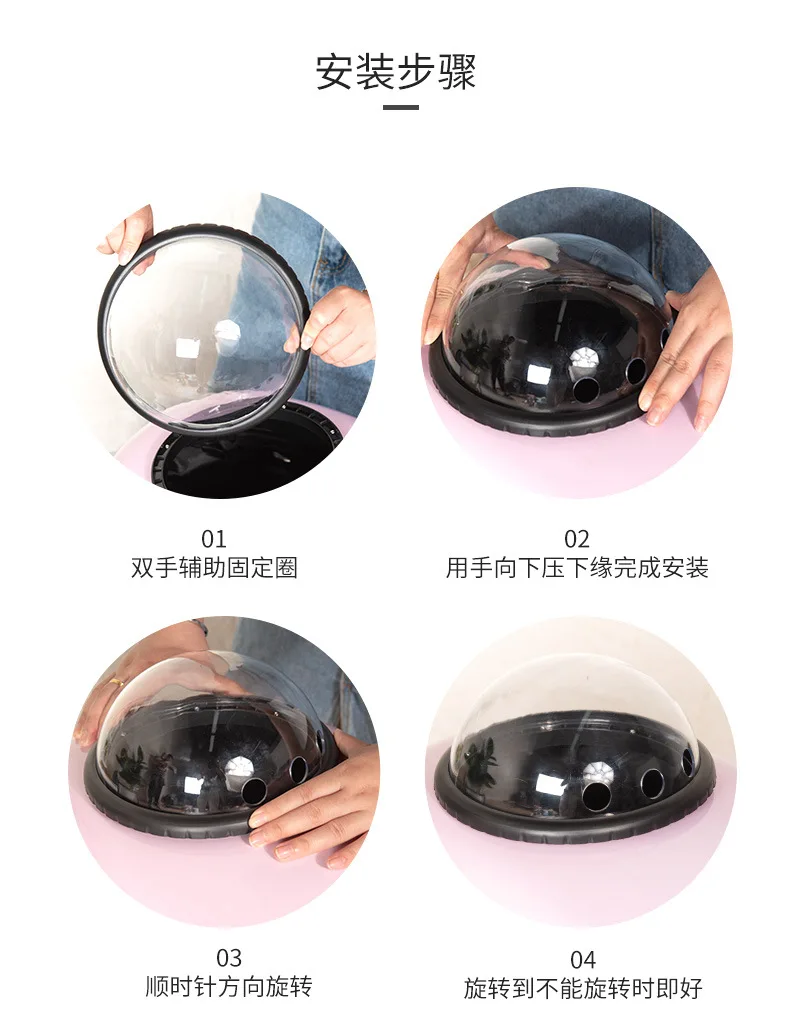 安装步骤

01
双手辅助固定圈

02
用手向下压下缘完成安装

03
顺时针方向旋转

04
旋转到不能旋转时即好