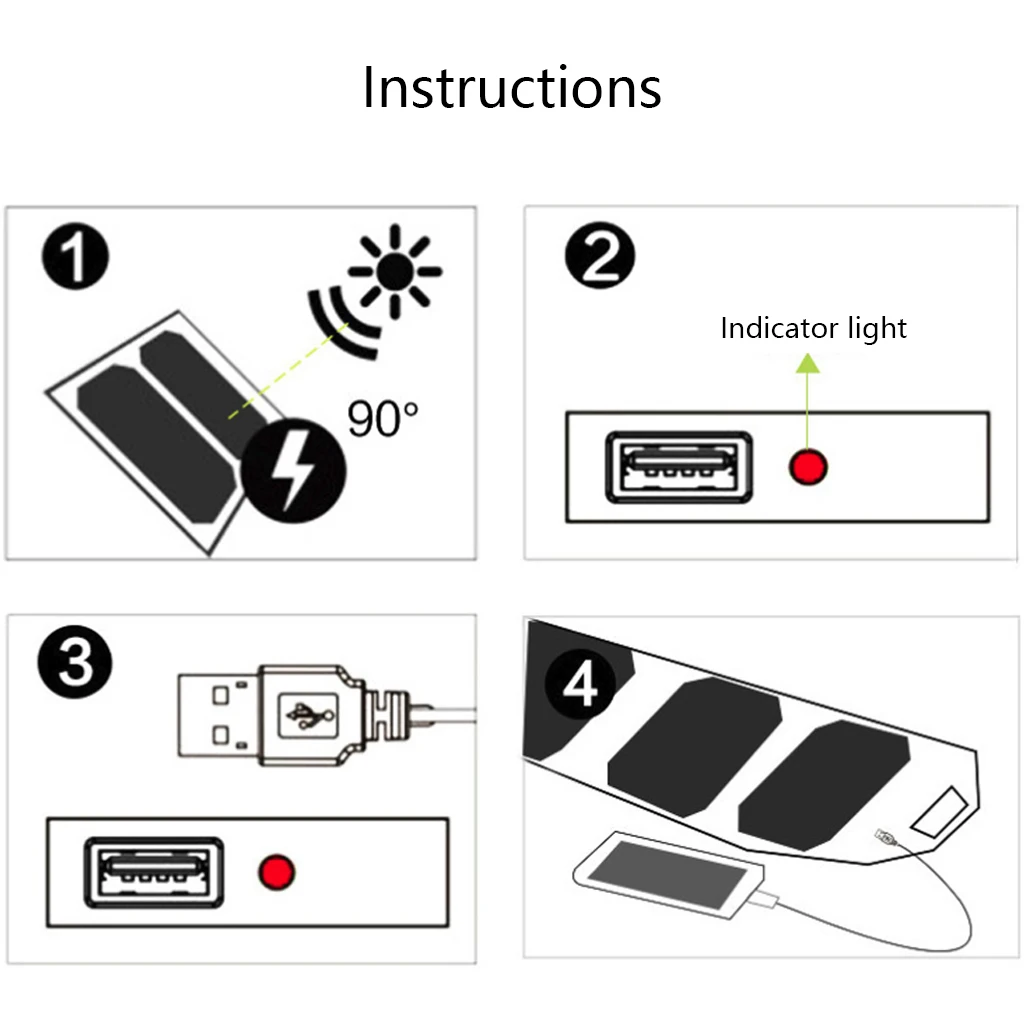 Instructions

1

90°

2

Indicator light

3

4