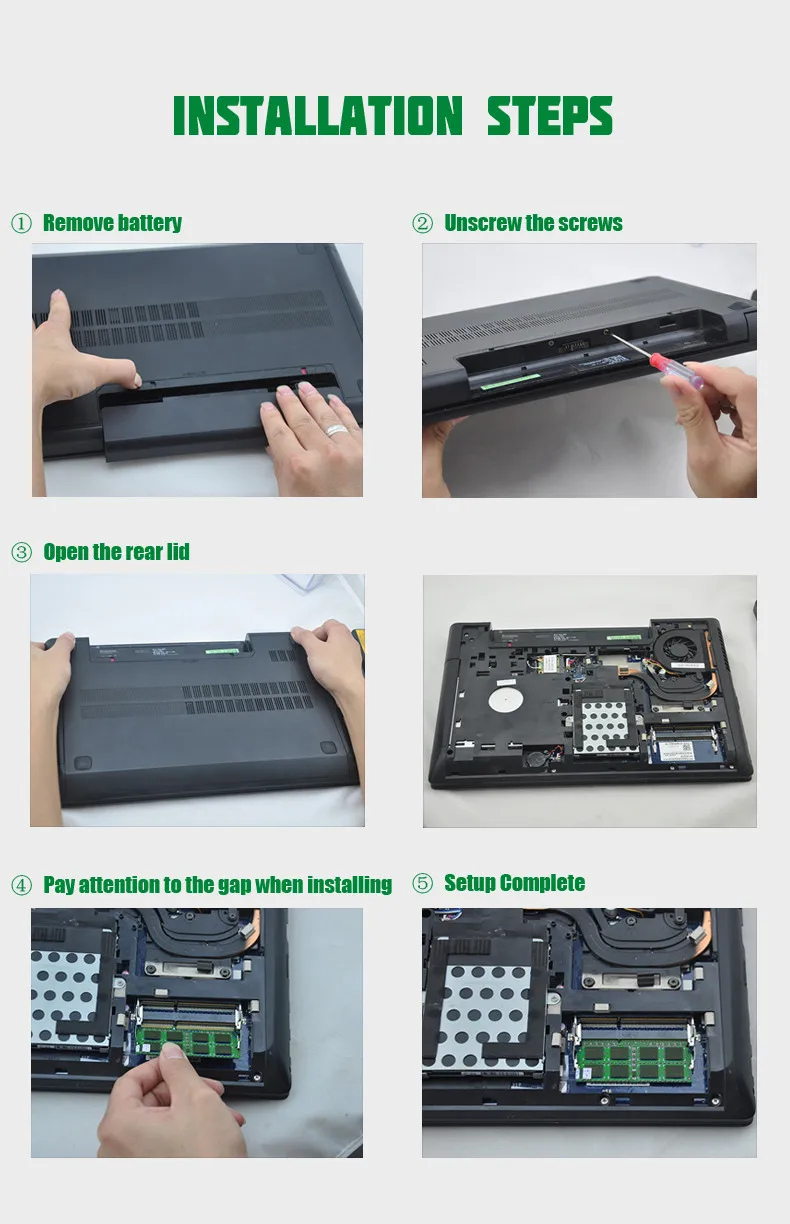 INSTALLATION STEPS

① Remove battery

② Unscrew the screws

③ Open the rear lid

④ Pay attention to the gap when installing

⑤ Setup Complete