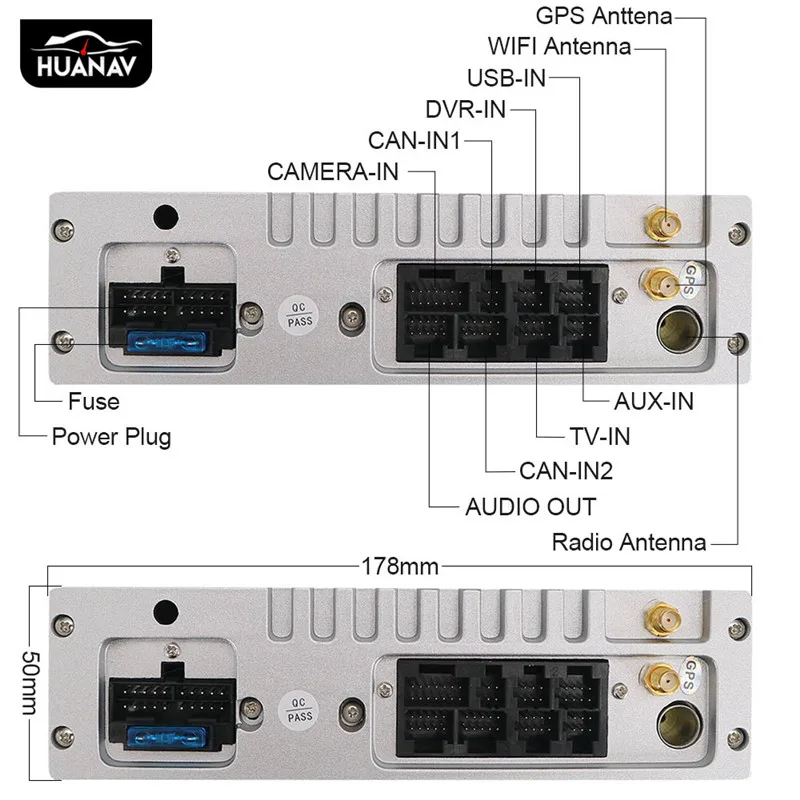 HUANAV

GPS Anttena
WIFI Antenna
USB-IN
DVR-IN
CAN-IN1
CAMERA-IN

QC PASS

GPS

Fuse
Power Plug

AUX-IN
TV-IN
CAN-IN2
AUDIO OUT
Radio Antenna

178mm

50mm

QC PASS

GPS