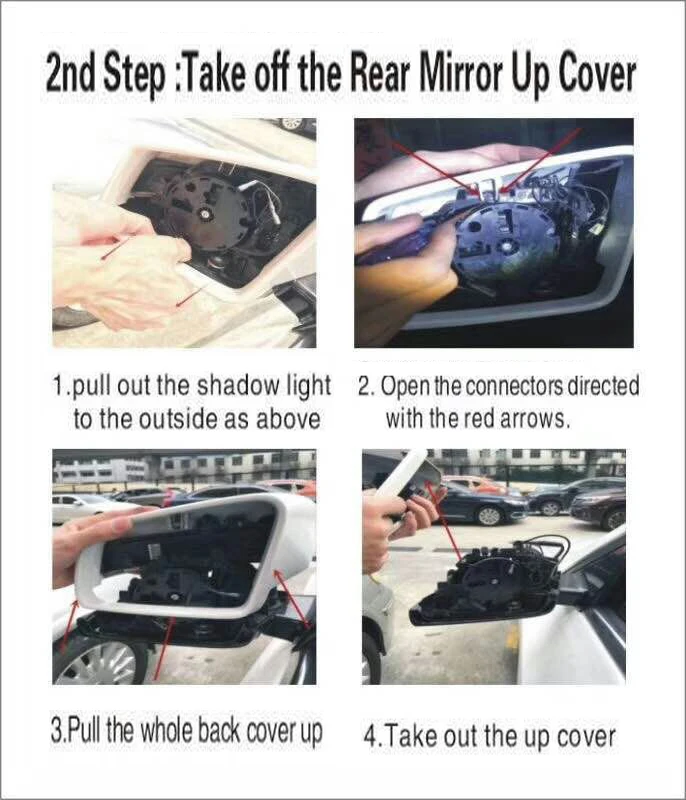 2nd Step :Take off the Rear Mirror Up Cover

1.pull out the shadow light to the outside as above

2. Open the connectors directed with the red arrows.

3.Pull the whole back cover up

4.Take out the up cover