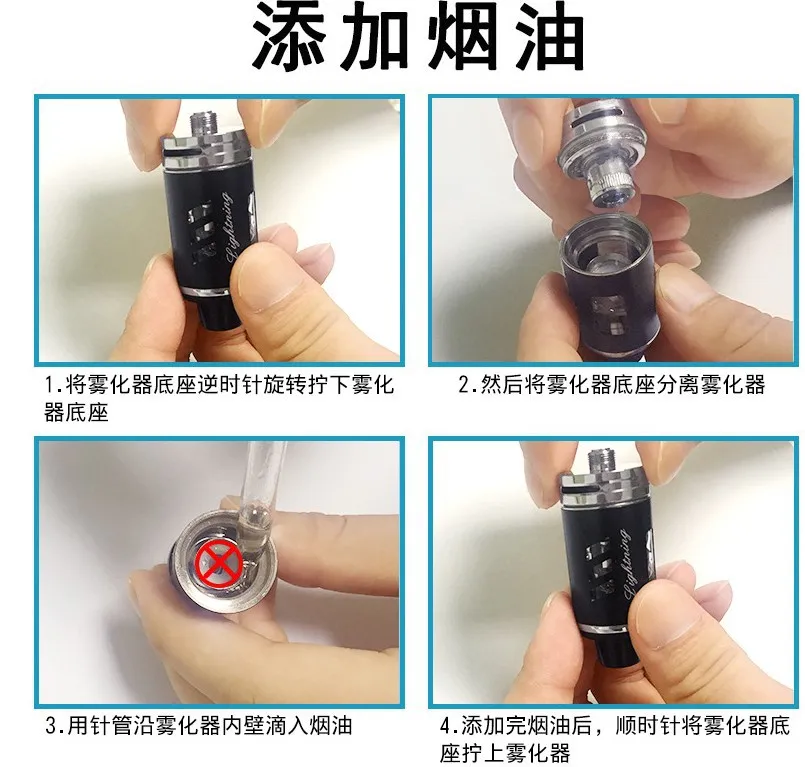 添加烟油

Lightning

1.将雾化器底座逆时针旋转拧下雾化器底座

2.然后将雾化器底座分离雾化器

3.用针管沿雾化器内壁滴入烟油

Lightning

4.添加完烟油后，顺时针将雾化器底座拧上雾化器