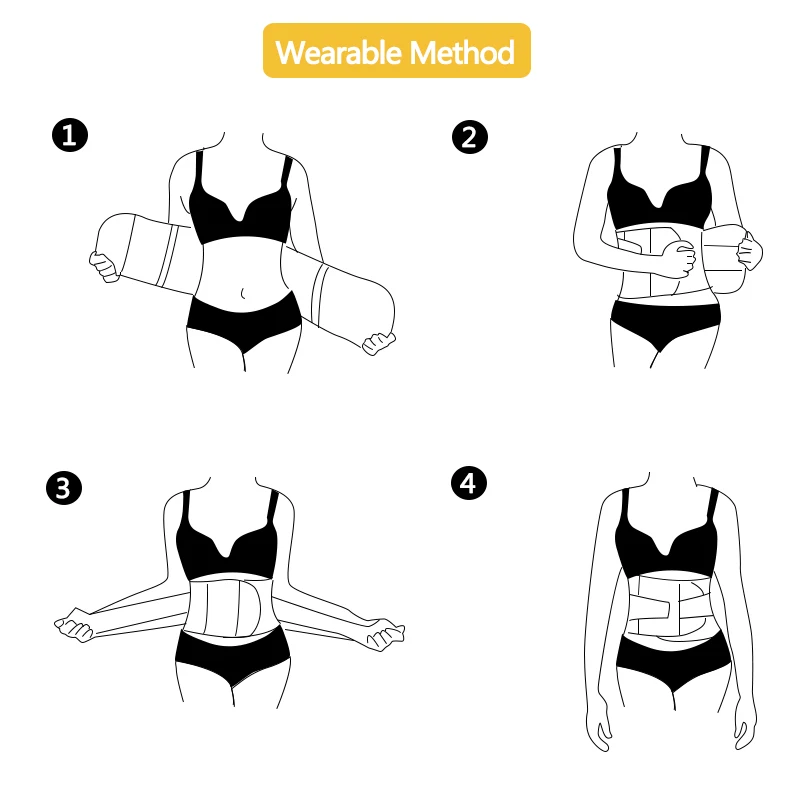 Wearable Method

1

2

3

4