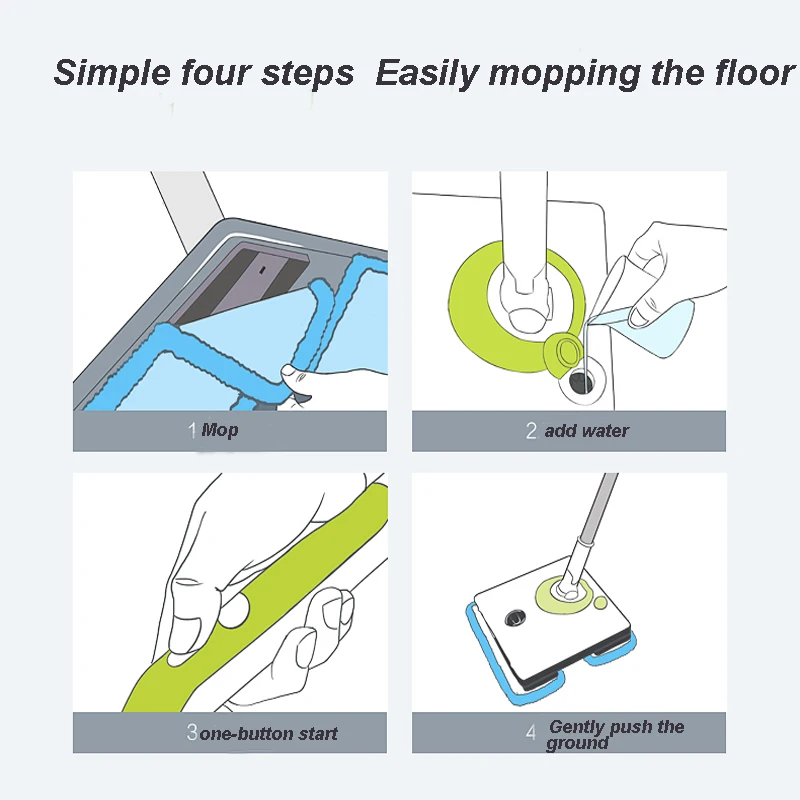 Simple four steps  Easily mopping the floor

1 Mop

2 add water

3 one-button start

4 Gently push the ground