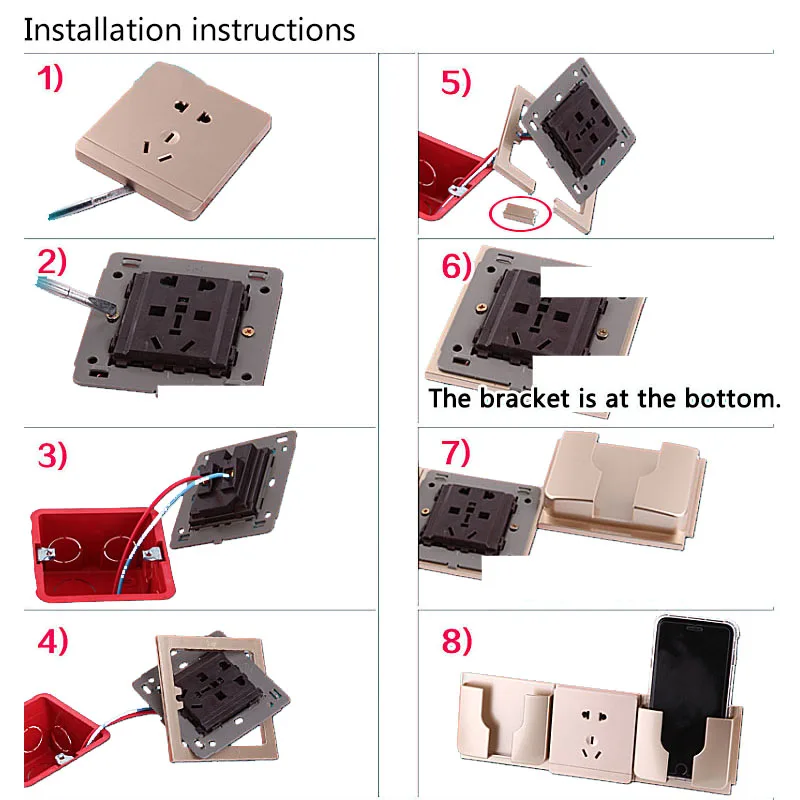 Installation instructions

1)

2)

3)

4)

5)

6)

The bracket is at the bottom.

7)

8)