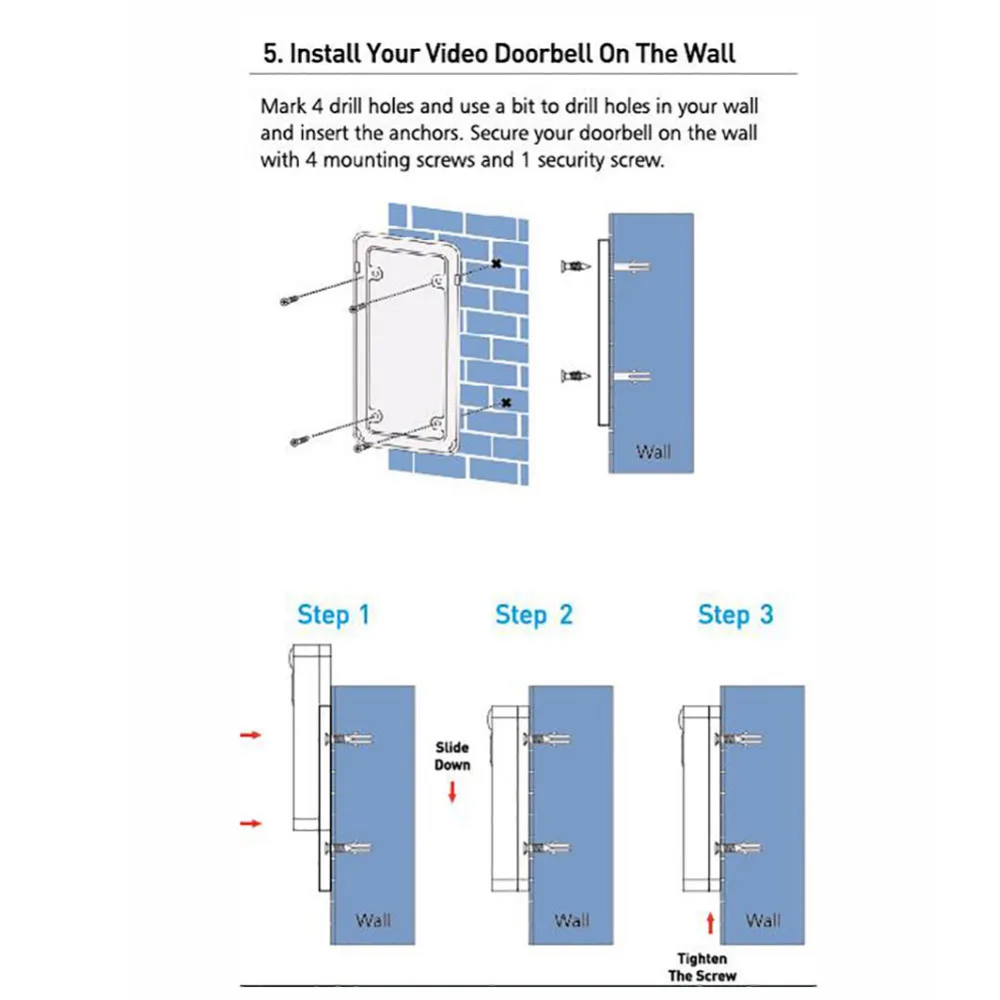 5. Install Your Video Doorbell On The Wall

Mark 4 drill holes and use a bit to drill holes in your wall and insert the anchors. Secure your doorbell on the wall with 4 mounting screws and 1 security screw.

Wall

Step 1

Wall

Step 2

Slide Down

Wall

Step 3

Wall

Tighten The Screw