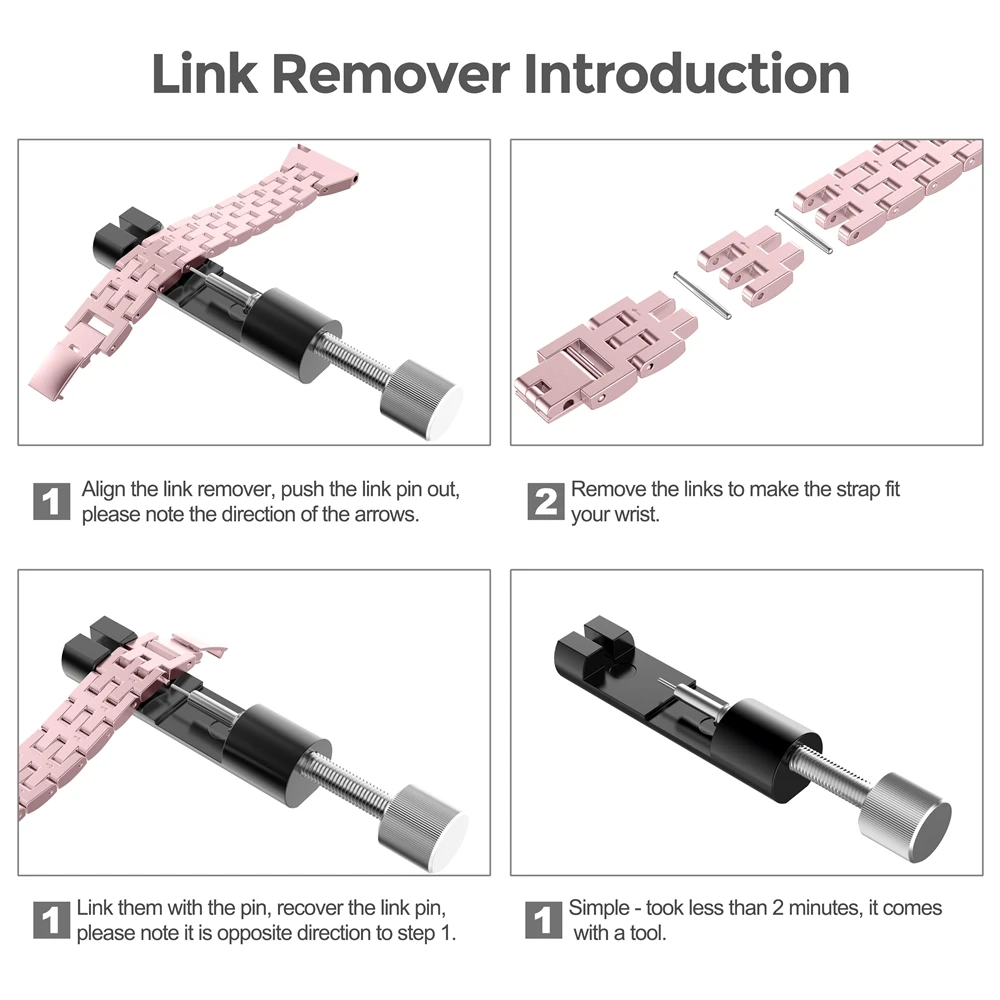 Link Remover Introduction

1 Align the link remover, push the link pin out, please note the direction of the arrows.

2 Remove the links to make the strap fit your wrist.

1 Link them with the pin, recover the link pin, please note it is opposite direction to step 1.

1 Simple - took less than 2 minutes, it comes with a tool.