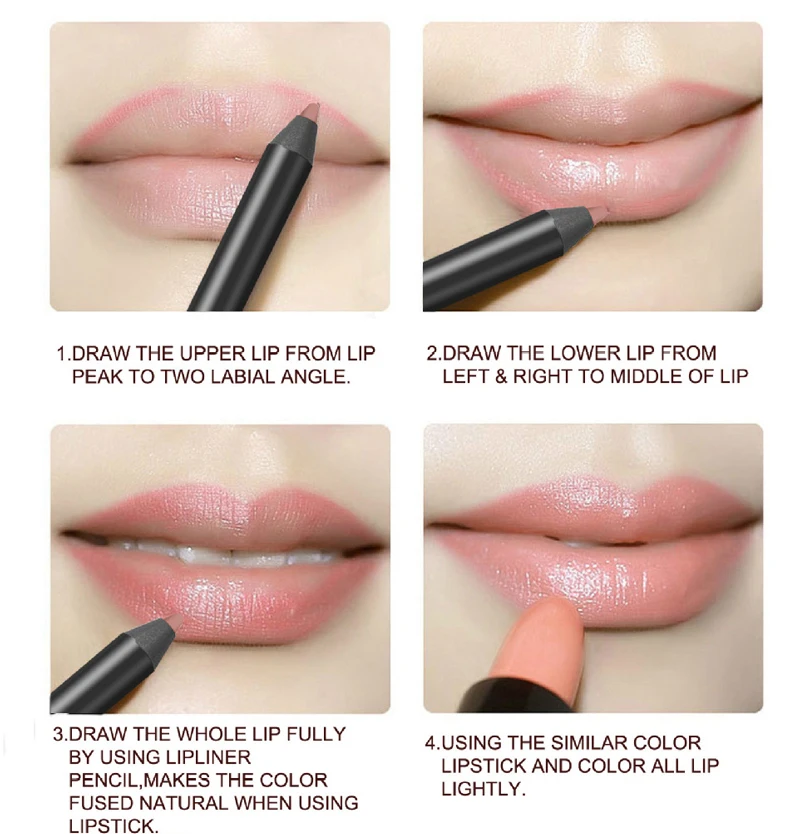 1.DRAW THE UPPER LIP FROM LIP PEAK TO TWO LABIAL ANGLE.

2.DRAW THE LOWER LIP FROM LEFT & RIGHT TO MIDDLE OF LIP

3.DRAW THE WHOLE LIP FULLY BY USING LIPLINER PENCIL,MAKES THE COLOR FUSED NATURAL WHEN USING LIPSTICK.

4.USING THE SIMILAR COLOR LIPSTICK AND COLOR ALL LIP LIGHTLY.