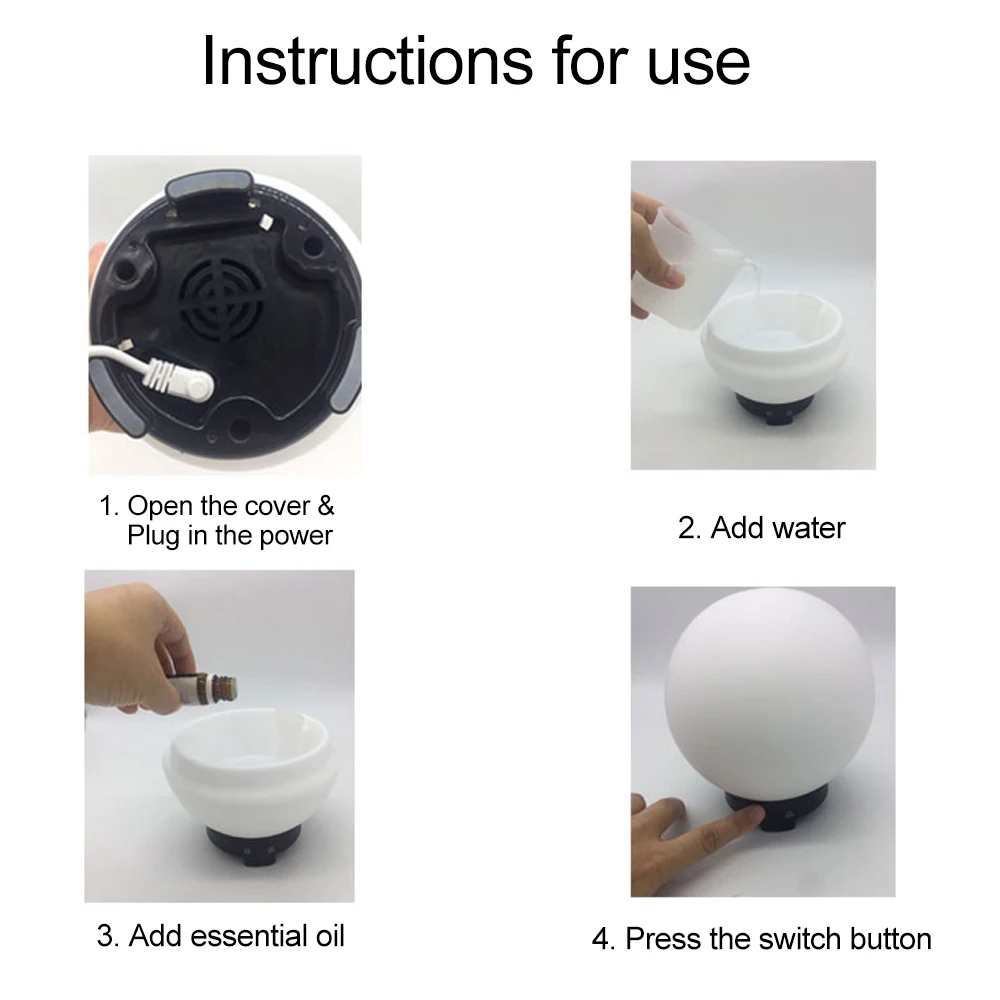 Instructions for use

1. Open the cover & Plug in the power

2. Add water

3. Add essential oil

4. Press the switch button