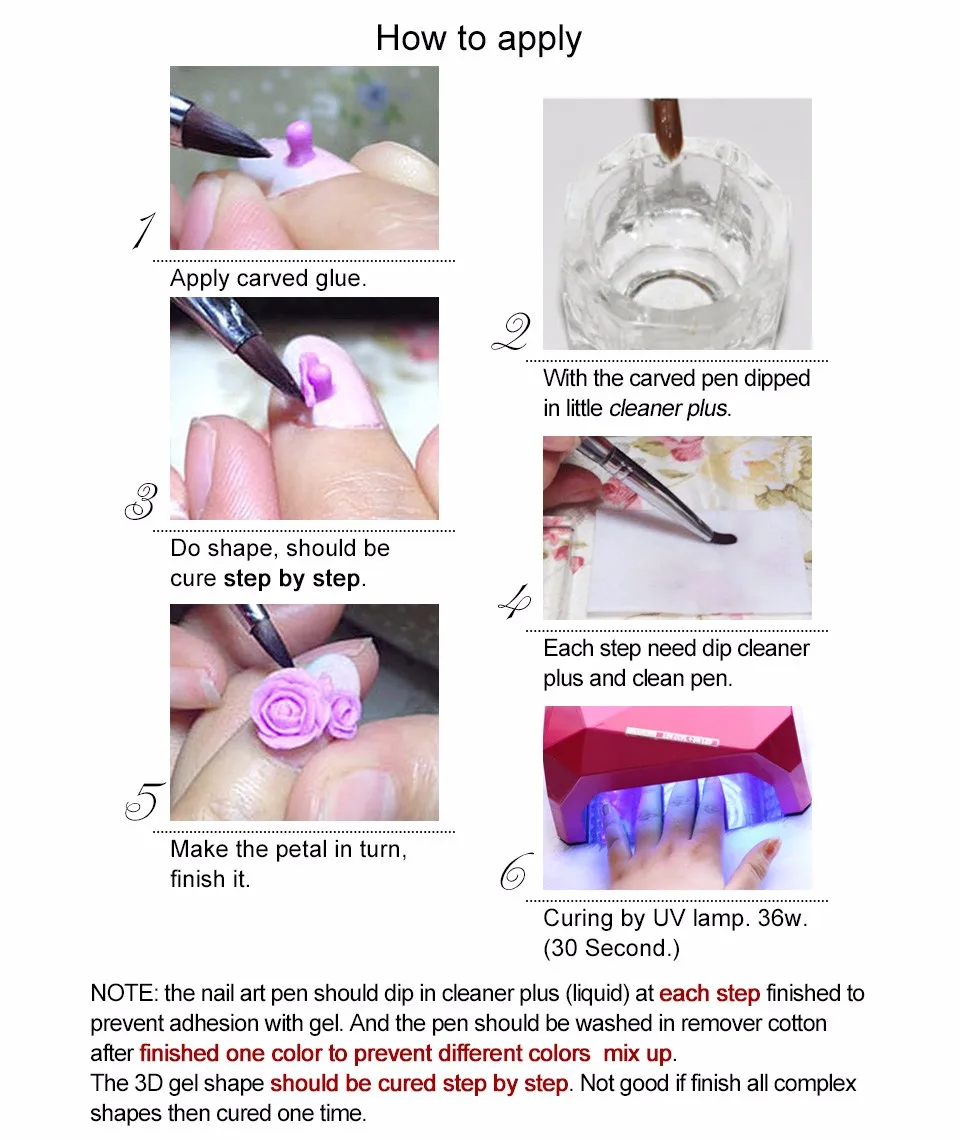 How to apply

1

Apply carved glue.

2

With the carved pen dipped in little cleaner plus.

3

Do shape, should be cure step by step.

4

Each step need dip cleaner plus and clean pen.

5

Make the petal in turn, finish it.

6

Curing by UV lamp. 36w. (30 Second.)

NOTE: the nail art pen should dip in cleaner plus (liquid) at each step finished to prevent adhesion with gel. And the pen should be washed in remover cotton after finished one color to prevent different colors mix up.
The 3D gel shape should be cured step by step. Not good if finish all complex shapes then cured one time.