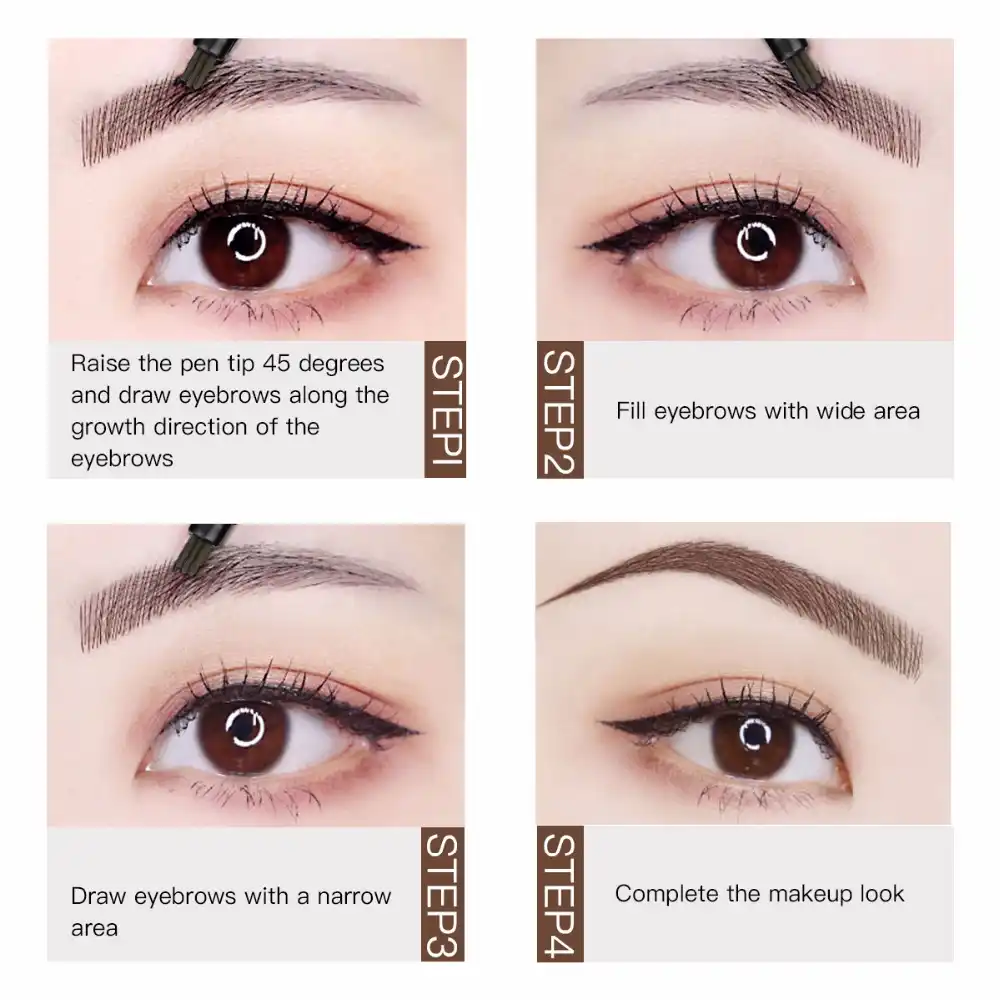 Raise the pen tip 45 degrees and draw eyebrows along the growth direction of the eyebrows

STEPI

STEP2

Fill eyebrows with wide area

Draw eyebrows with a narrow area

STEP3

STEP4

Complete the makeup look